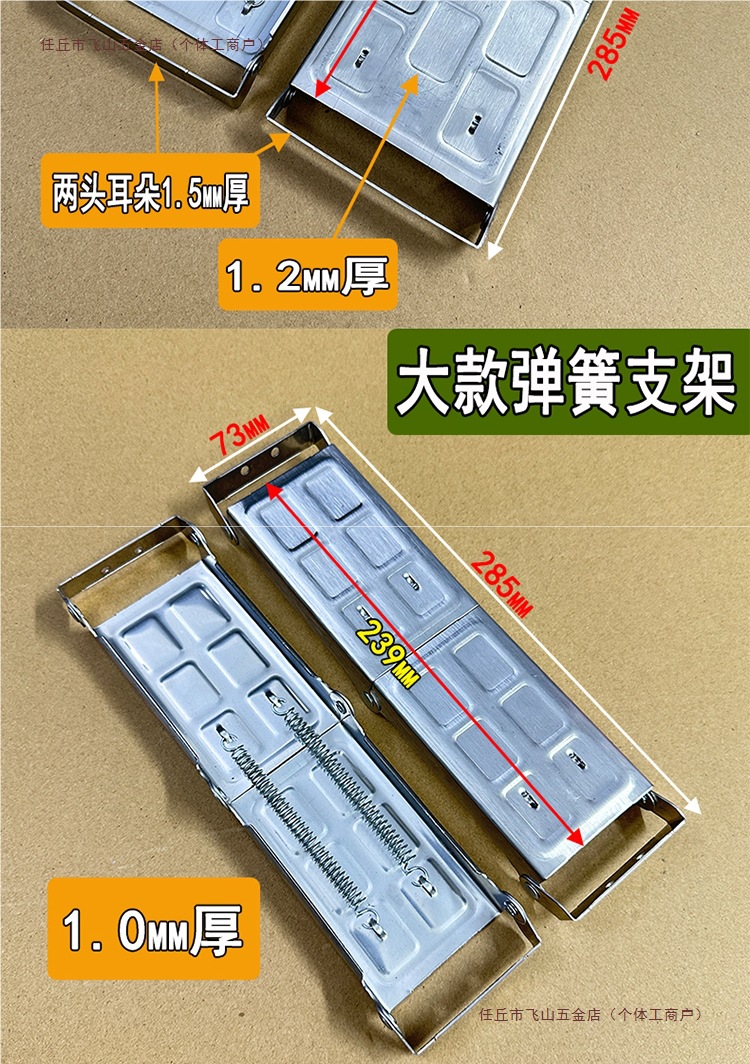 任丘市飞山五金店（个体工商户）

285MM

两头耳朵1.5MM厚

1.2MM厚

大款弹簧支架

73MM

285MM

239MM

1.0MM厚

任丘市飞山五金店（个体工商户）