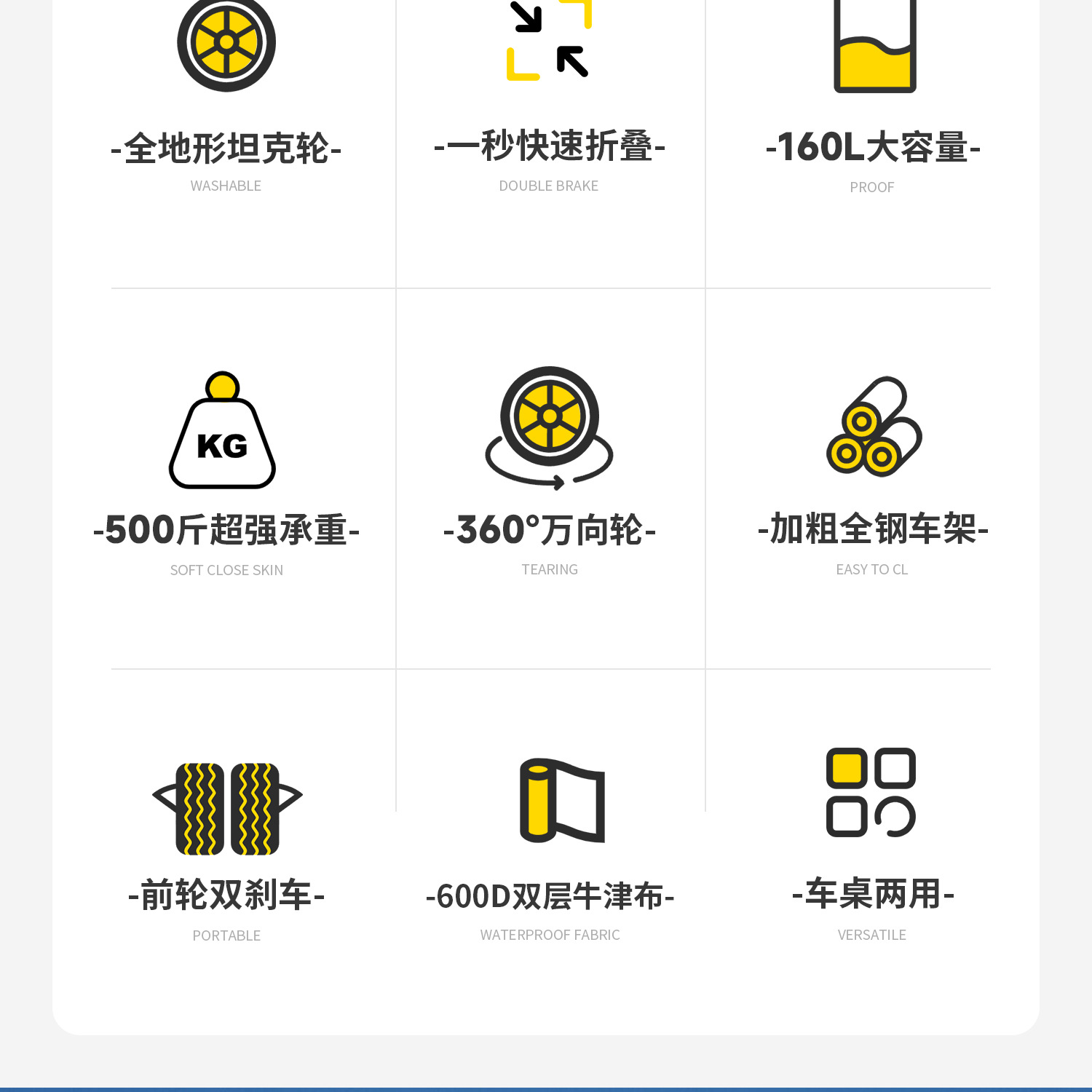 -全地形坦克轮-
WASHABLE

-一秒快速折叠-
DOUBLE BRAKE

-160L大容量-
PROOF

KG

-500斤超强承重-
SOFT CLOSE SKIN

-360°万向轮-
TEARING

-加粗全钢车架-
EASY TO CL

-前轮双刹车-
PORTABLE

-600D双层牛津布-
WATERPROOF FABRIC

-车桌两用-
VERSATILE