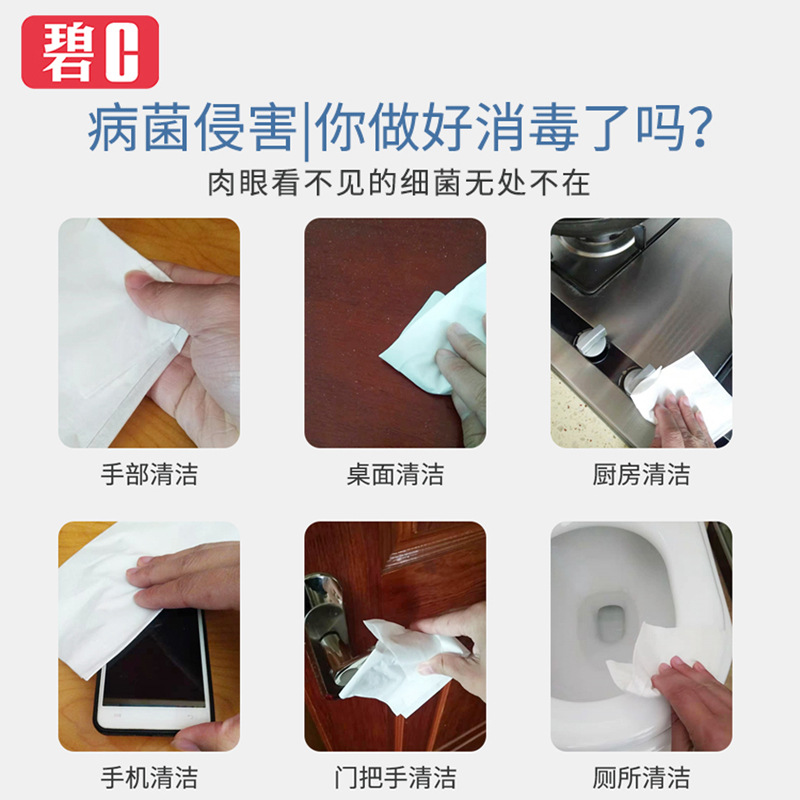 碧C

病菌侵害|你做好消毒了吗?

肉眼看不见的细菌无处不在

手部清洁

桌面清洁

厨房清洁

手机清洁

门把手清洁

厕所清洁