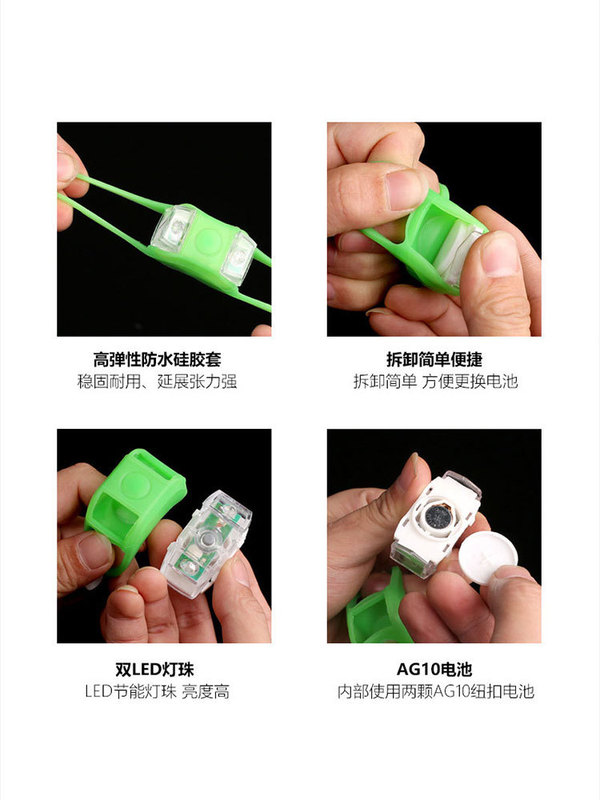 高弹性防水硅胶套
稳固耐用、延展张力强

拆卸简单便捷
拆卸简单 方便更换电池

双LED灯珠
LED节能灯珠 亮度高

AG10电池
内部使用两颗AG10纽扣电池