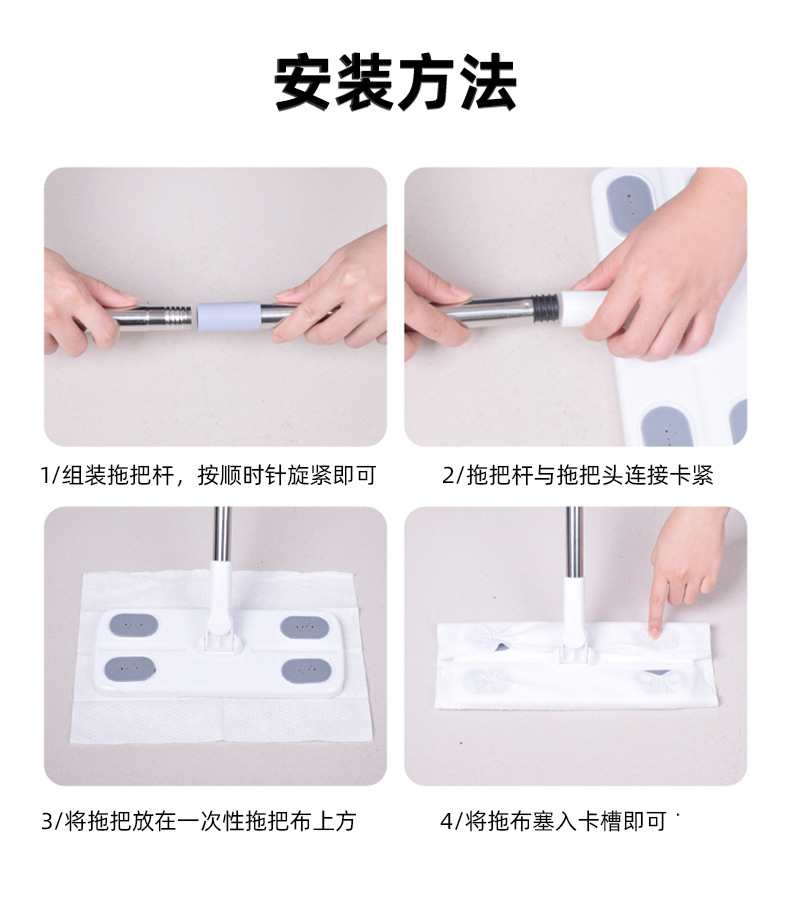 安装方法

1/组装拖把杆，按顺时针旋紧即可

2/拖把杆与拖把头连接卡紧

3/将拖把放在一次性拖把布上方

4/将拖布塞入卡槽即可