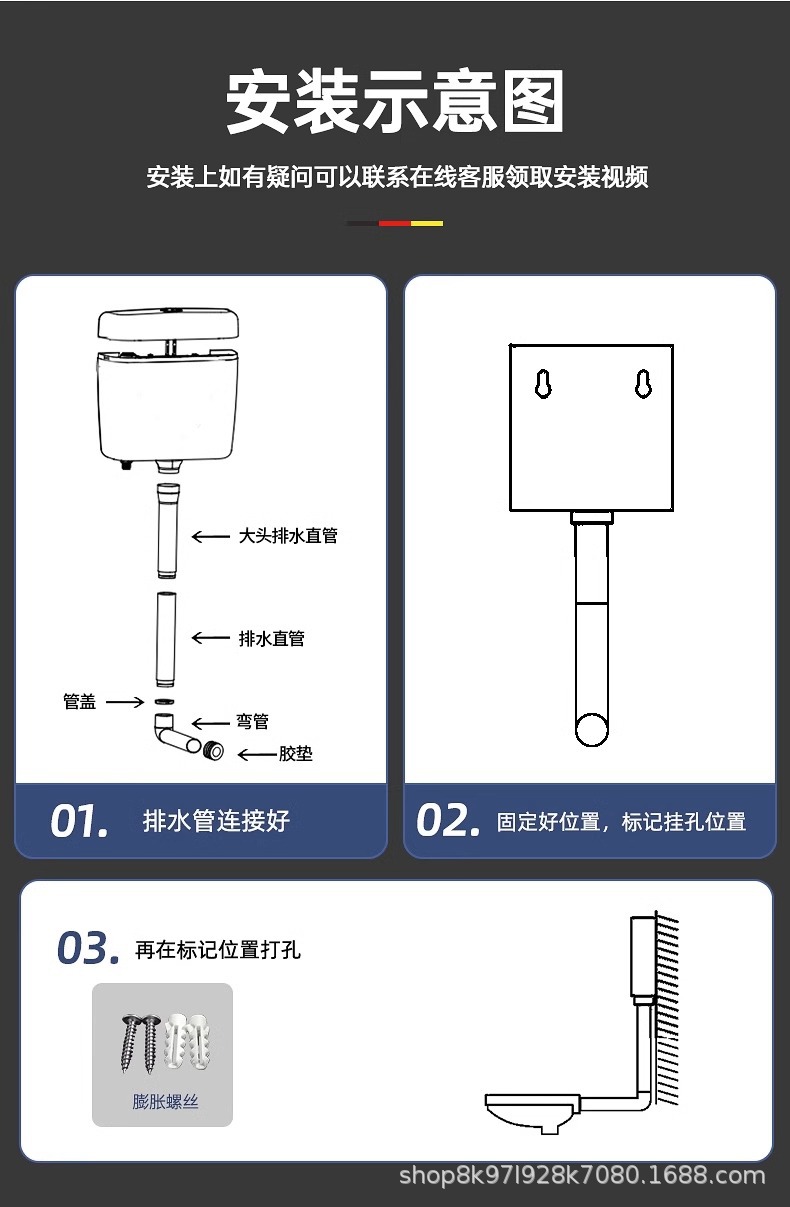 安装示意图

安装上如有疑问可以联系在线客服领取安装视频

大头排水直管

排水直管

管盖

弯管

胶垫

01. 排水管连接好

02. 固定好位置，标记挂孔位置

03. 再在标记位置打孔

膨胀螺丝

shop8k97l928k7080.1688.com