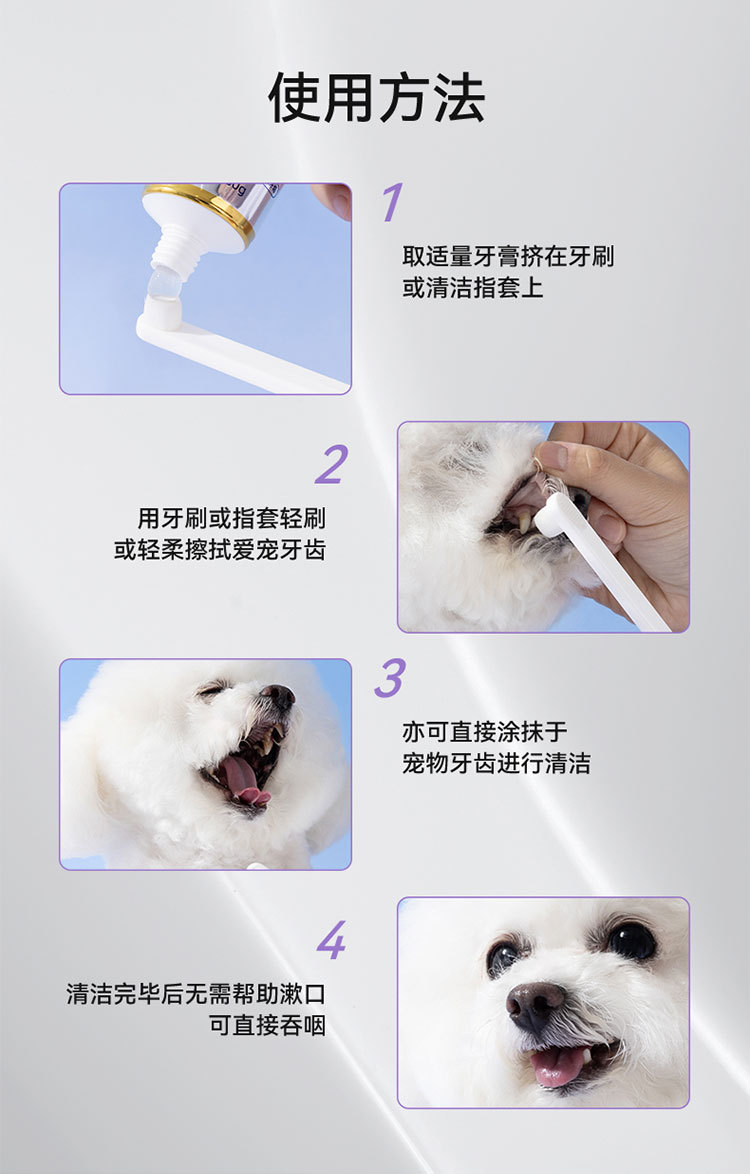 使用方法

1
取适量牙膏挤在牙刷或清洁指套上

2
用牙刷或指套轻刷或轻柔擦拭爱宠牙齿

3
亦可直接涂抹于宠物牙齿进行清洁

4
清洁完毕后无需帮助漱口可直接吞咽