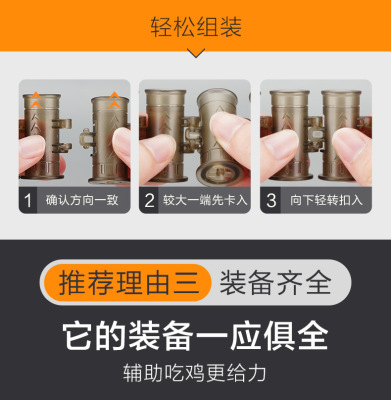 轻松组装

1 确认方向一致

2 较大一端先卡入

3 向下轻转扣入

推荐理由三 装备齐全

它的装备一应俱全

辅助吃鸡更给力