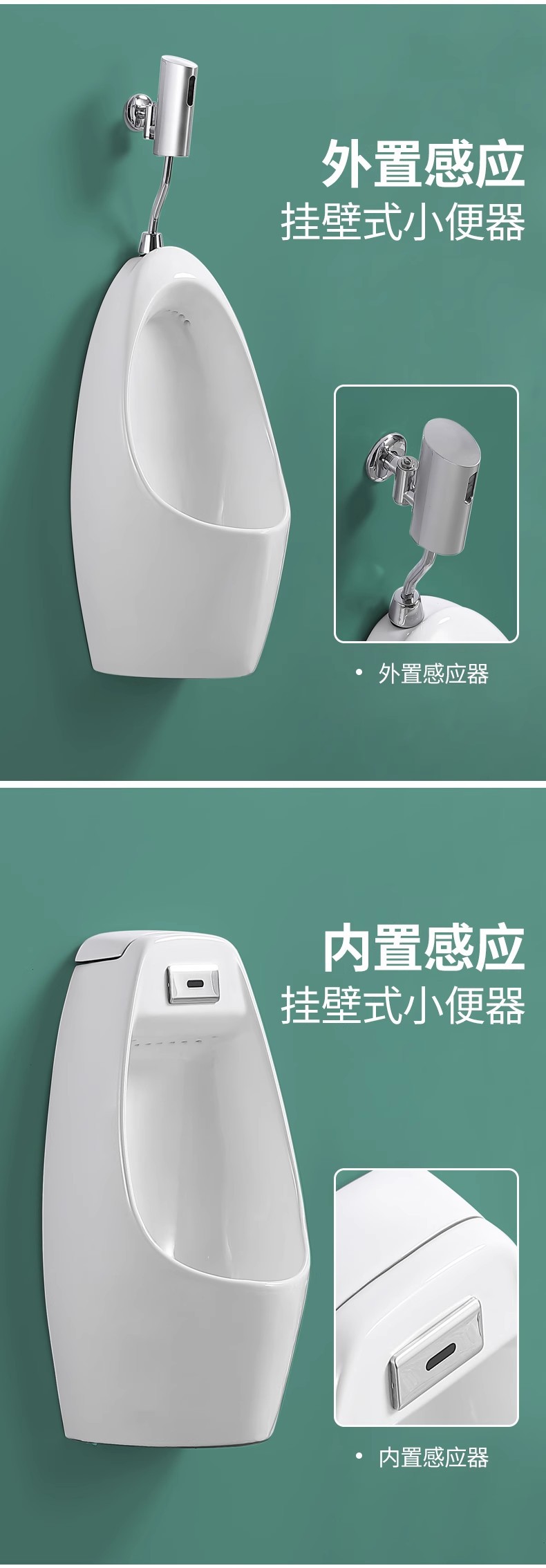 外置感应
挂壁式小便器

• 外置感应器

内置感应
挂壁式小便器

• 内置感应器