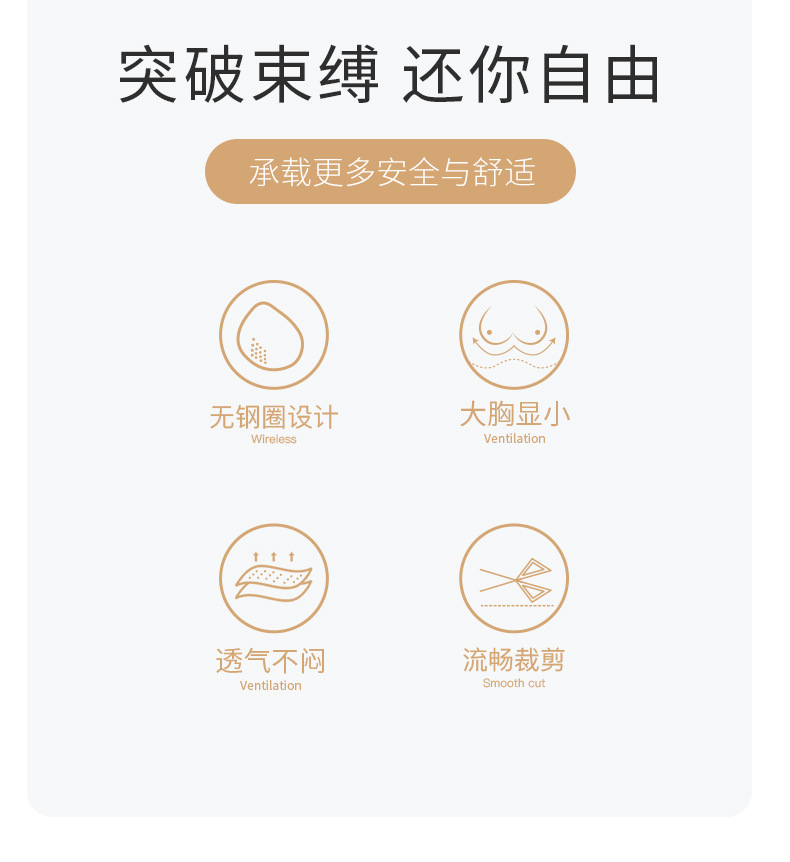 突破束缚 还你自由

承载更多安全与舒适

无钢圈设计
Wireless

大胸显小
Ventilation

透气不闷
Ventilation

流畅裁剪
Smooth cut