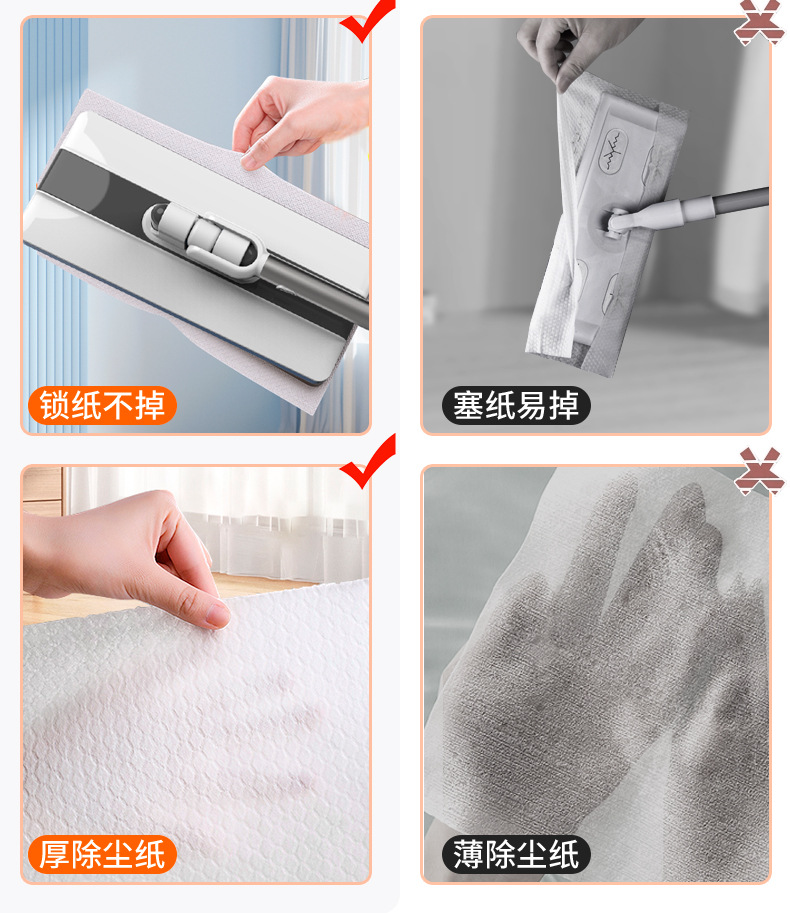 锁纸不掉

塞纸易掉

厚除尘纸

薄除尘纸