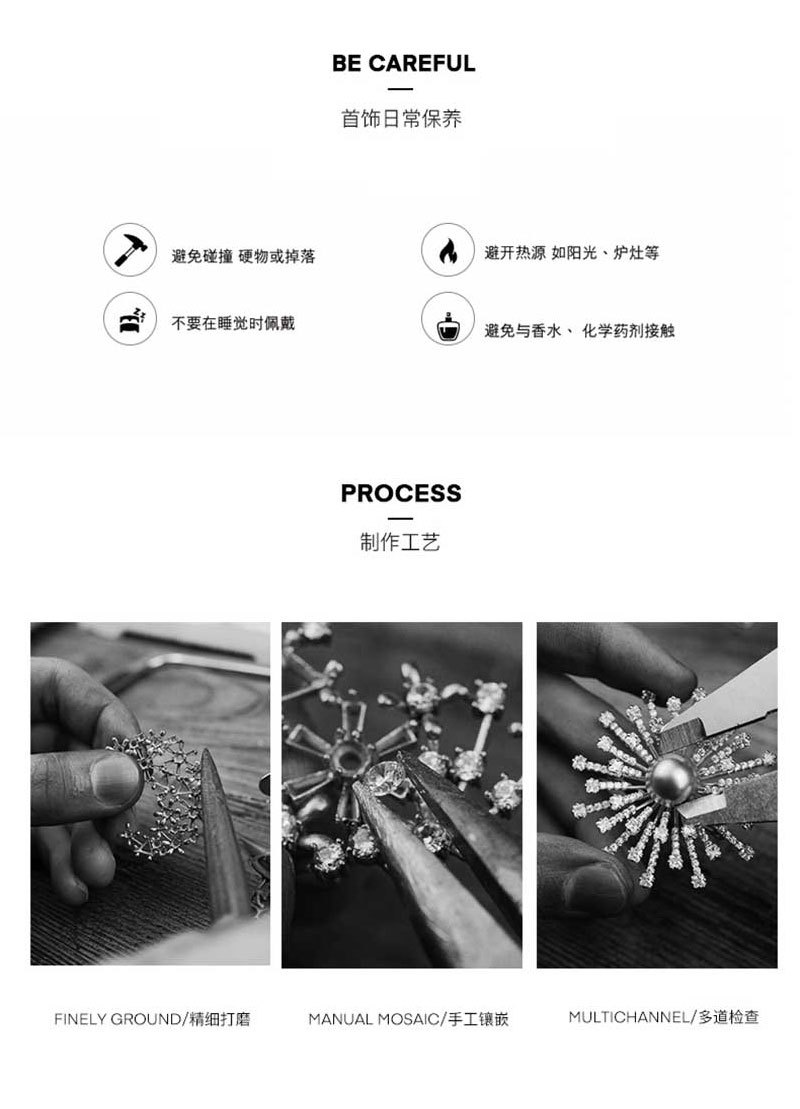 BE CAREFUL

首饰日常保养

避免碰撞 硬物或掉落

避开热源 如阳光、炉灶等

不要在睡觉时佩戴

避免与香水、 化学药剂接触

PROCESS

制作工艺

FINELY GROUND/精细打磨

MANUAL MOSAIC/手工镶嵌

MULTICHANNEL/多道检查