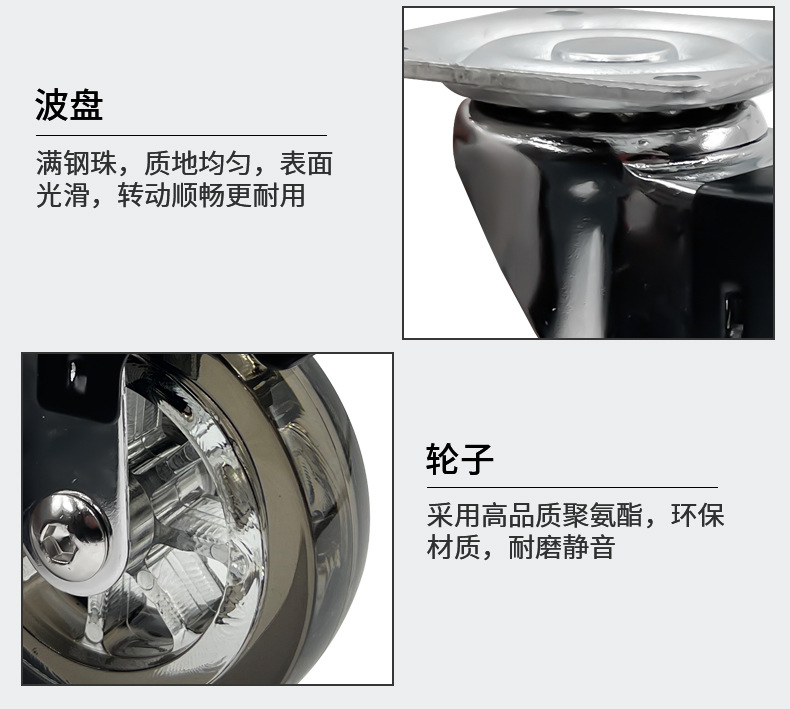 波盘

满钢珠，质地均匀，表面光滑，转动顺畅更耐用

轮子

采用高品质聚氨酯，环保材质，耐磨静音