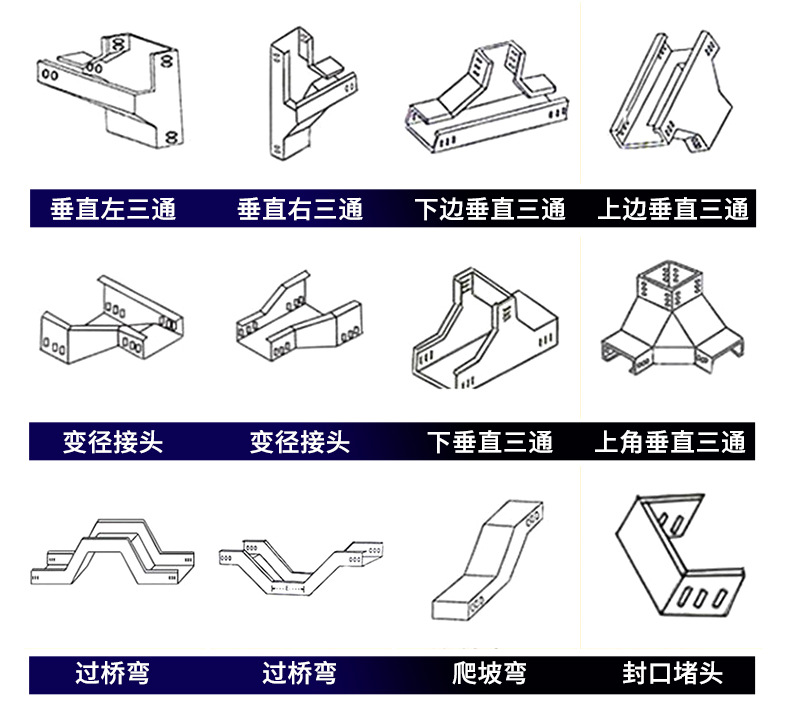 垂直左三通 垂直右三通 下边垂直三通 上边垂直三通

变径接头 变径接头 下垂直三通 上角垂直三通

过桥弯 过桥弯 爬坡弯 封口堵头