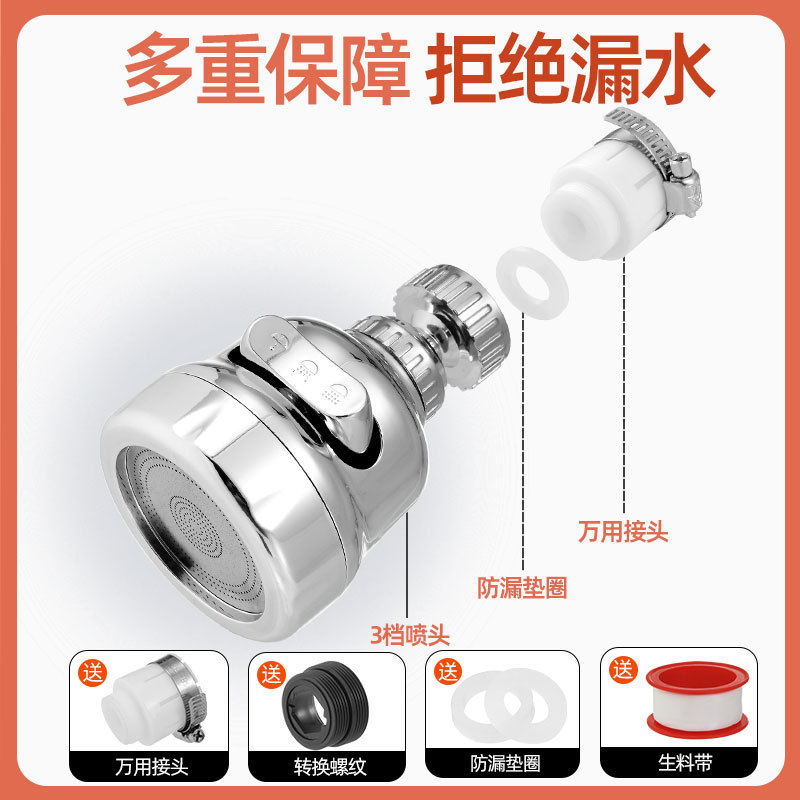 多重保障 拒绝漏水

万用接头

防漏垫圈

3档喷头

送
万用接头

送
转换螺纹

送
防漏垫圈

送
生料带