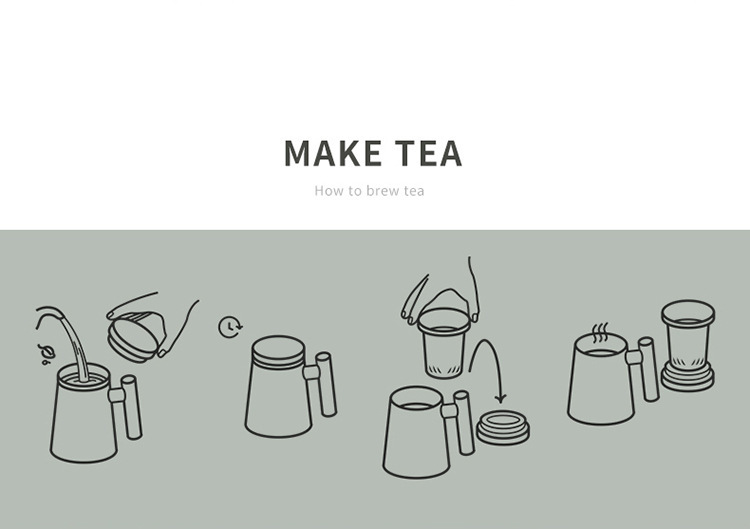 MAKE TEA

How to brew tea