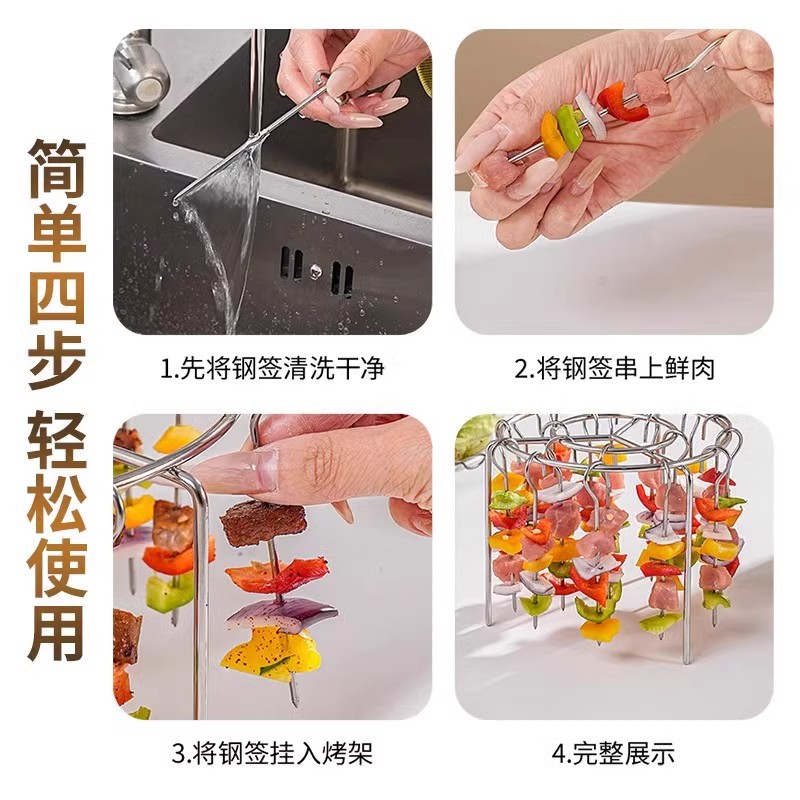 简单四步
轻松使用

1.先将钢签清洗干净

2.将钢签串上鲜肉

3.将钢签挂入烤架

4.完整展示