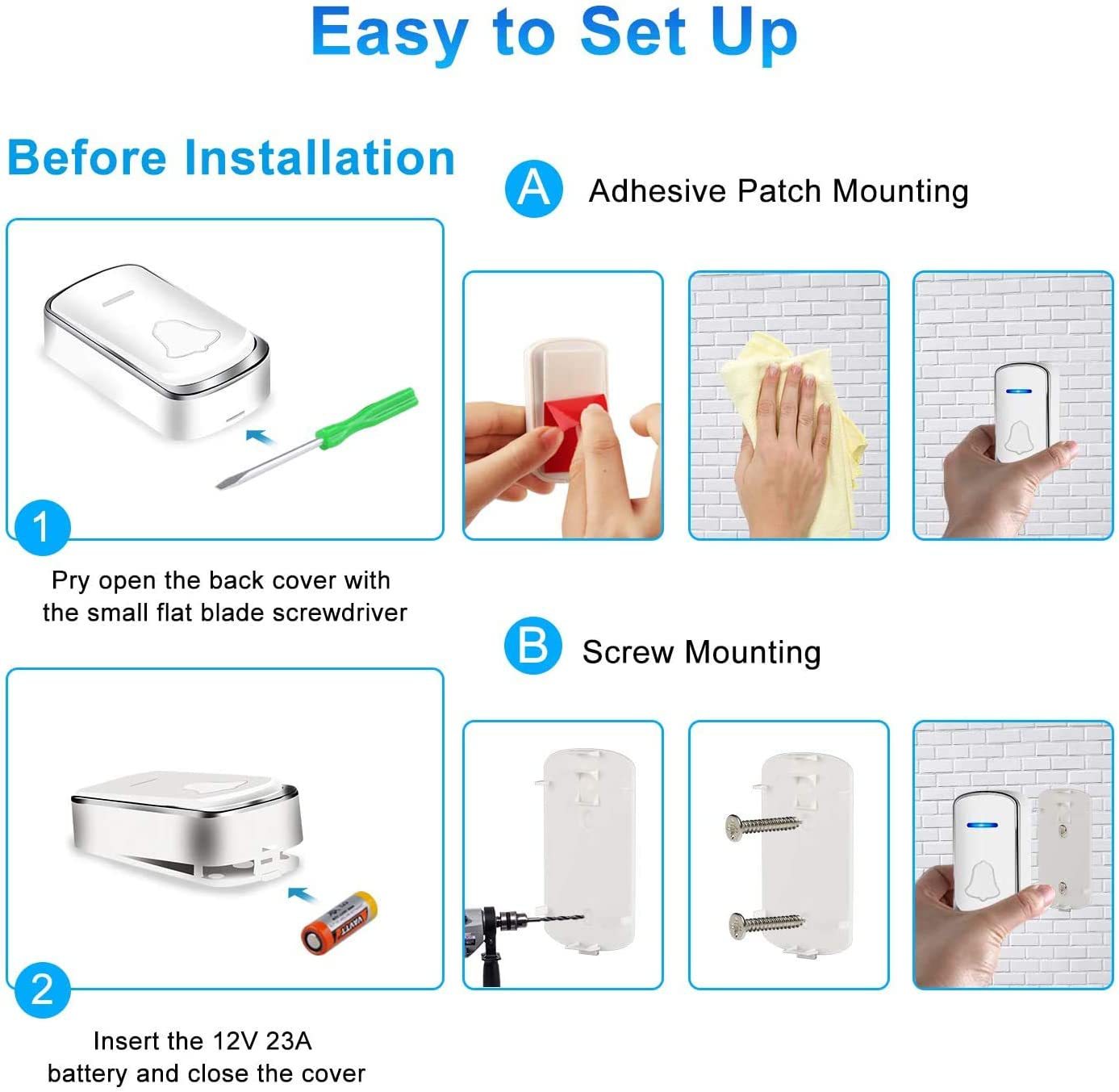 Easy to Set Up

Before Installation

1

Pry open the back cover with the small flat blade screwdriver

2

Insert the 12V 23A battery and close the cover

A Adhesive Patch Mounting

B Screw Mounting