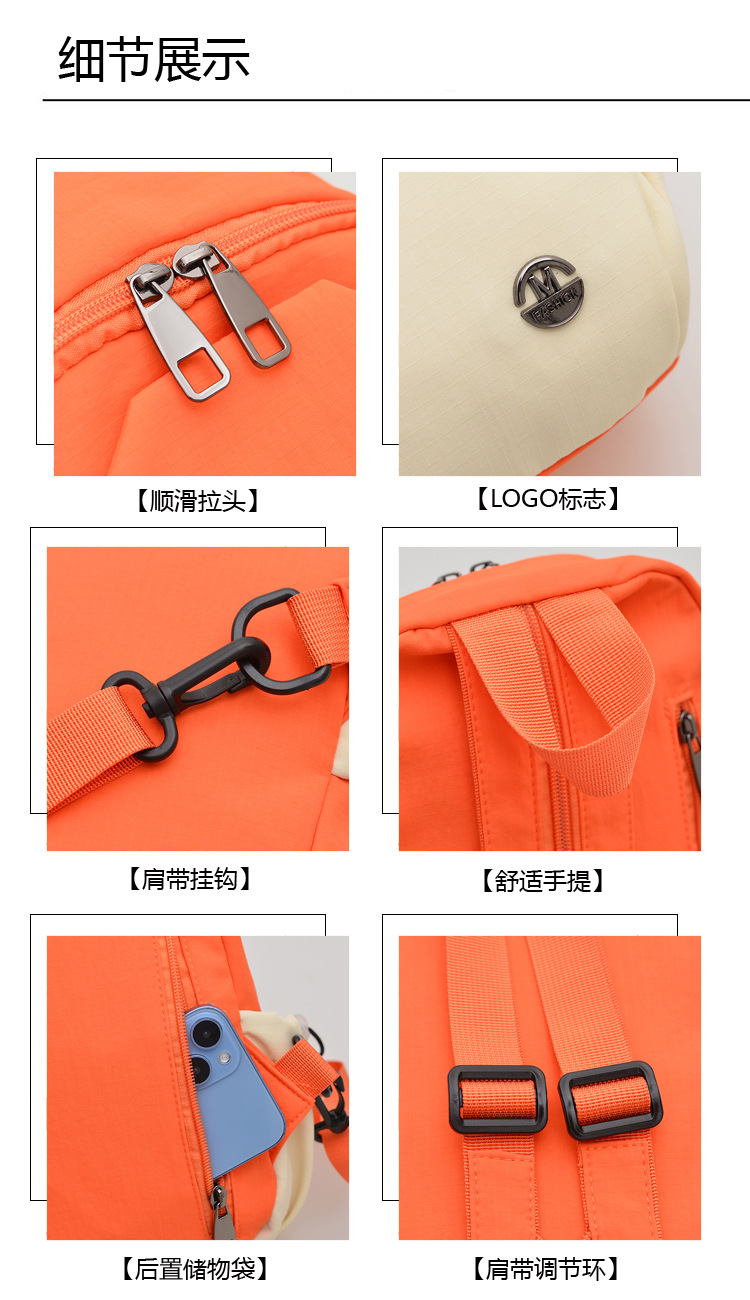 细节展示

【顺滑拉头】

M FASHION

【LOGO标志】

【肩带挂钩】

【舒适手提】

【后置储物袋】

【肩带调节环】