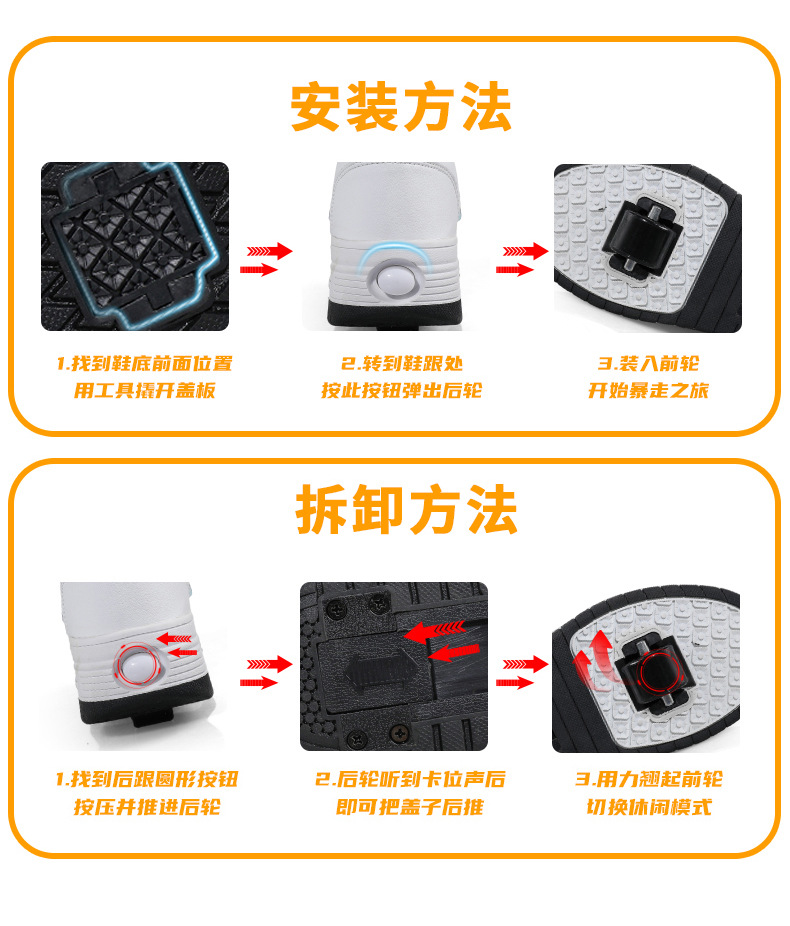 安装方法

1.找到鞋底前面位置
用工具撬开盖板

2.转到鞋跟处
按此按钮弹出后轮

3.装入前轮
开始暴走之旅

拆卸方法

1.找到后跟圆形按钮
按压并推进后轮

2.后轮听到卡位声后
即可把盖子后推

3.用力翘起前轮
切换休闲模式