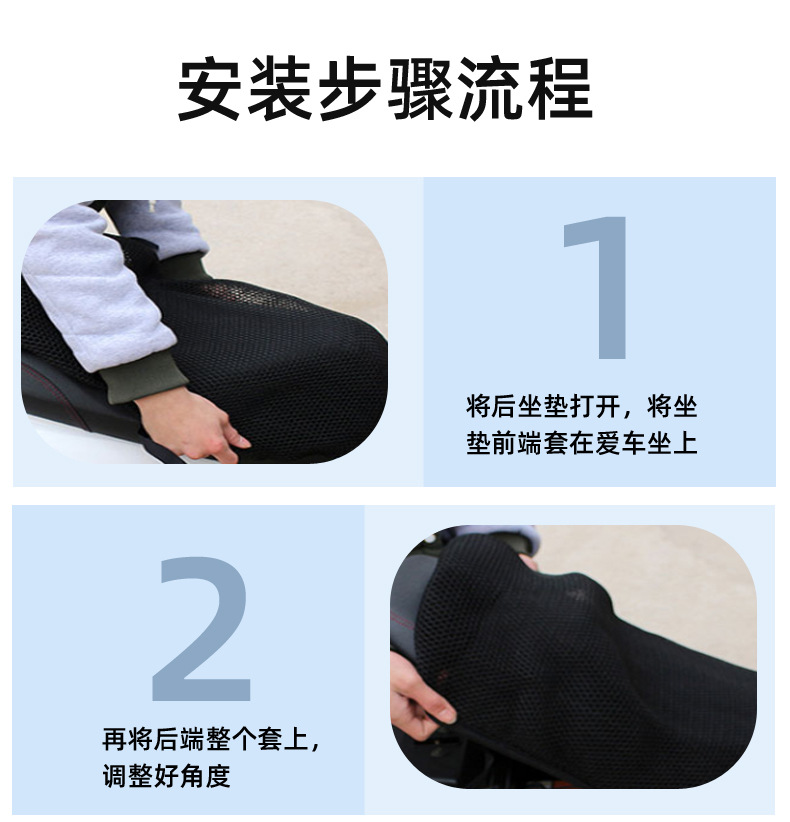 安装步骤流程

1

将后坐垫打开，将坐垫前端套在爱车坐上

2

再将后端整个套上，调整好角度