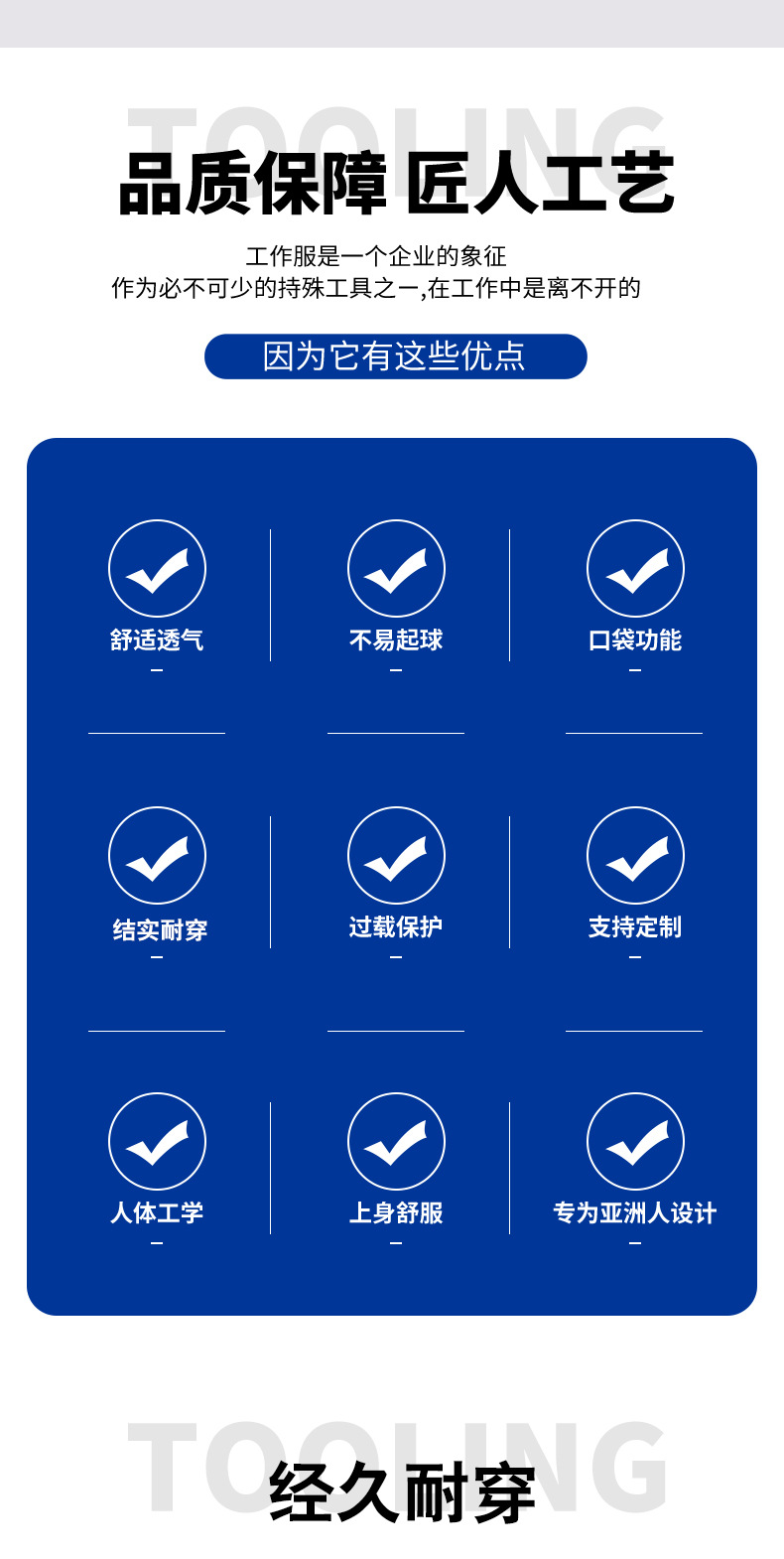 TOOLING

品质保障 匠人工艺

工作服是一个企业的象征
作为必不可少的持殊工具之一,在工作中是离不开的

因为它有这些优点

舒适透气
-

不易起球
-

口袋功能
-

结实耐穿
-

过载保护
-

支持定制
-

人体工学
-

上身舒服
-

专为亚洲人设计
-

TOOLING

经久耐穿