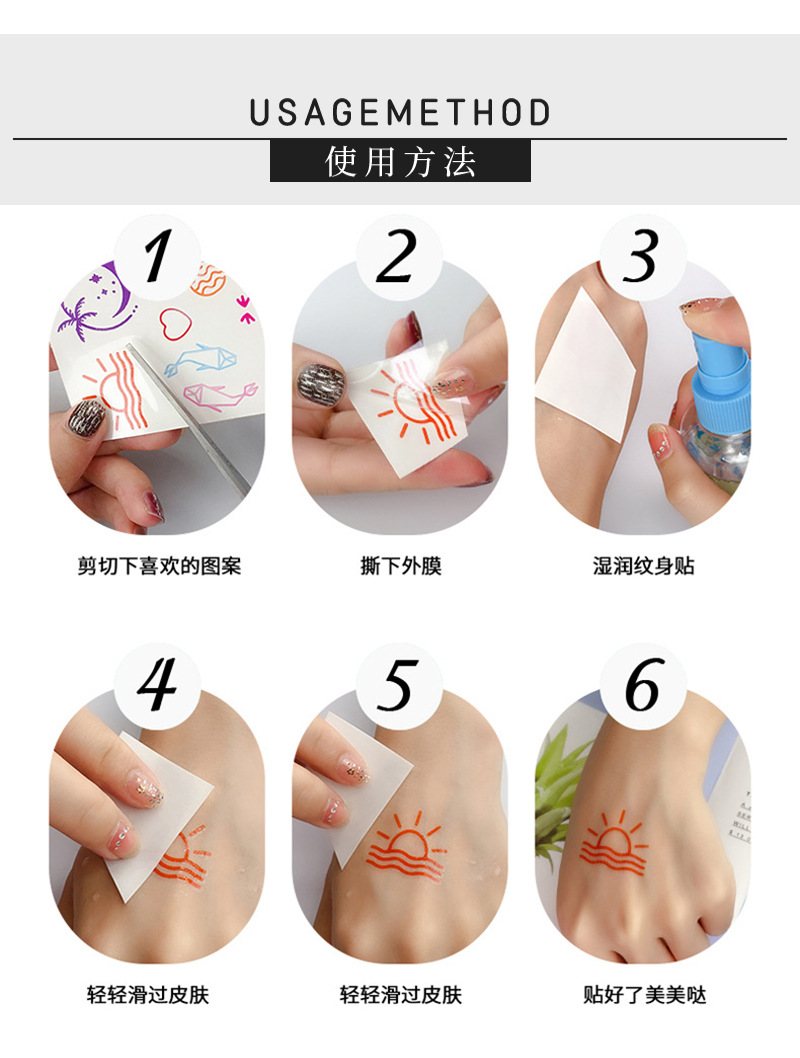 USAGEMETHOD
使用方法

1
剪切下喜欢的图案

2
撕下外膜

3
湿润纹身贴

4
轻轻滑过皮肤

5
轻轻滑过皮肤

6
贴好了美美哒