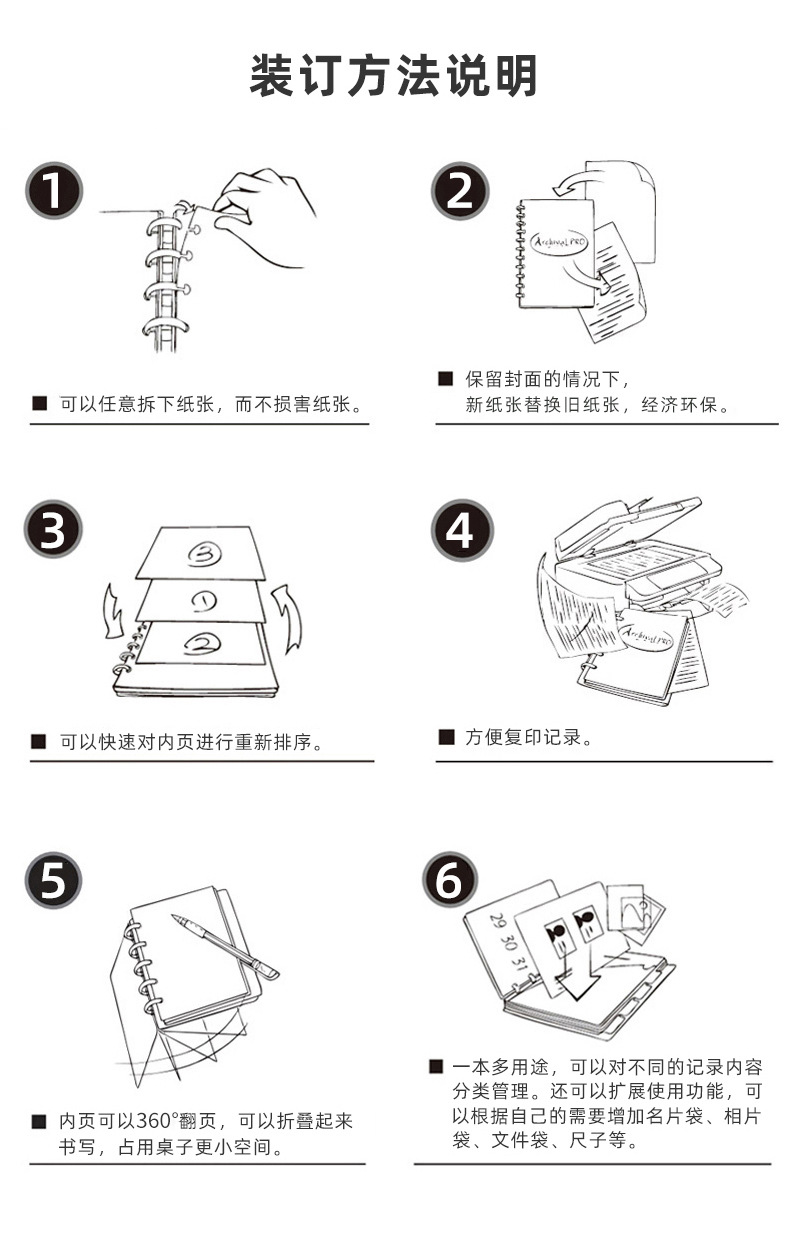 装订方法说明

1

■ 可以任意拆下纸张，而不损害纸张。

2

Archival PRO

■ 保留封面的情况下，新纸张替换旧纸张，经济环保。

3

③

①

②

■ 可以快速对内页进行重新排序。

4

Archival PRO

■ 方便复印记录。

5

■ 内页可以360°翻页，可以折叠起来书写，占用桌子更小空间。

6

29 30 31

■ 一本多用途，可以对不同的记录内容分类管理。还可以扩展使用功能，可以根据自己的需要增加名片袋、相片袋、文件袋、尺子等。