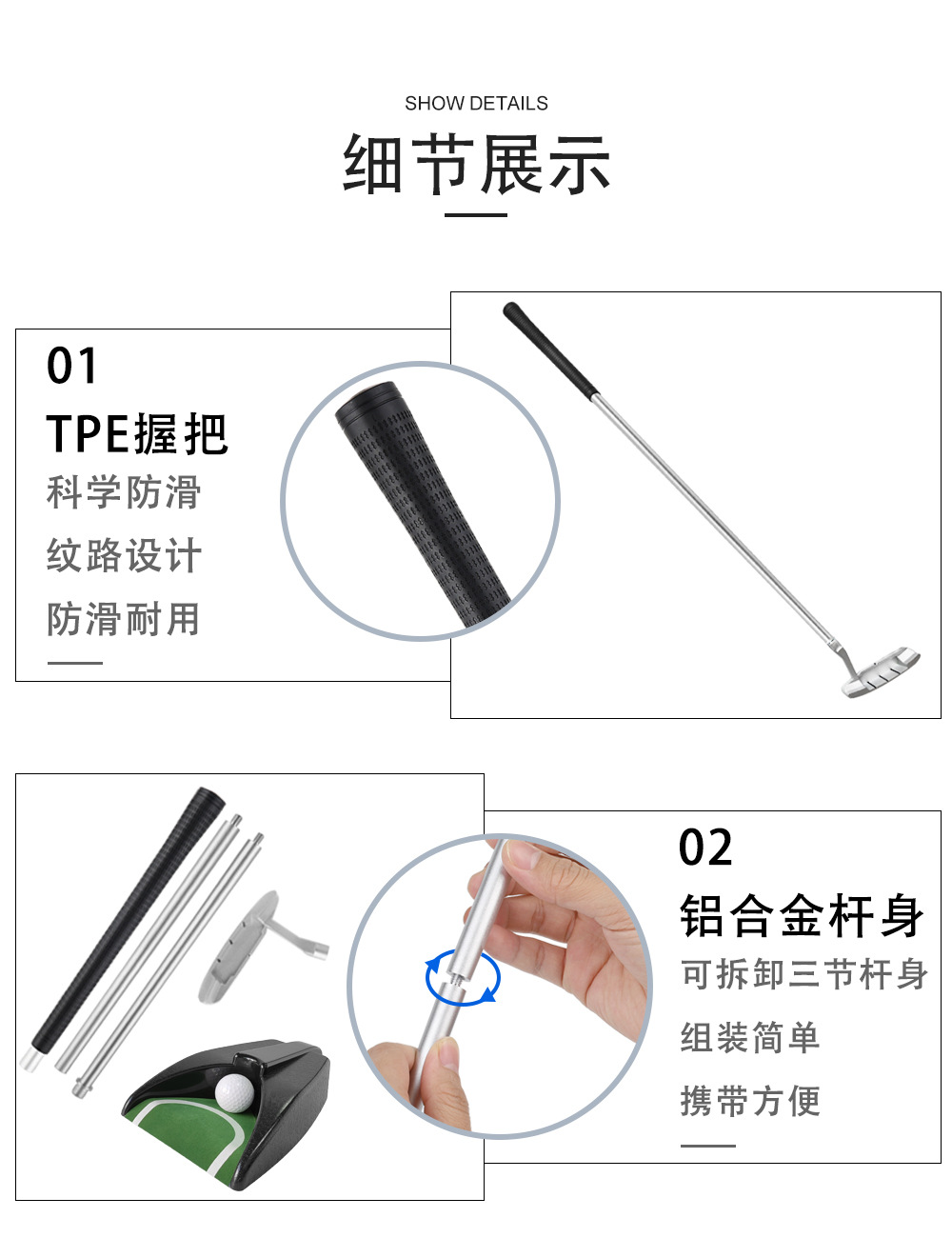 SHOW DETAILS

细节展示

01

TPE握把

科学防滑

纹路设计

防滑耐用

02

铝合金杆身

可拆卸三节杆身

组装简单

携带方便