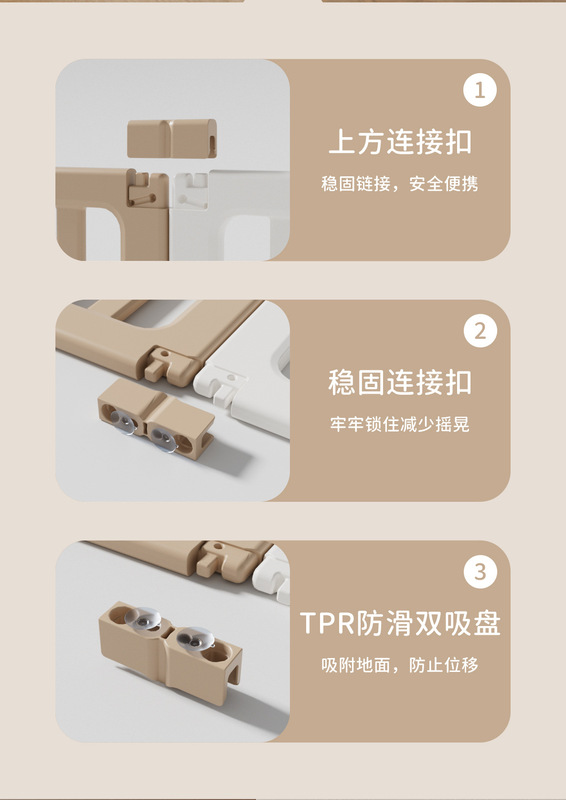 1

上方连接扣

稳固链接，安全便携

2

稳固连接扣

牢牢锁住减少摇晃

3

TPR防滑双吸盘

吸附地面，防止位移