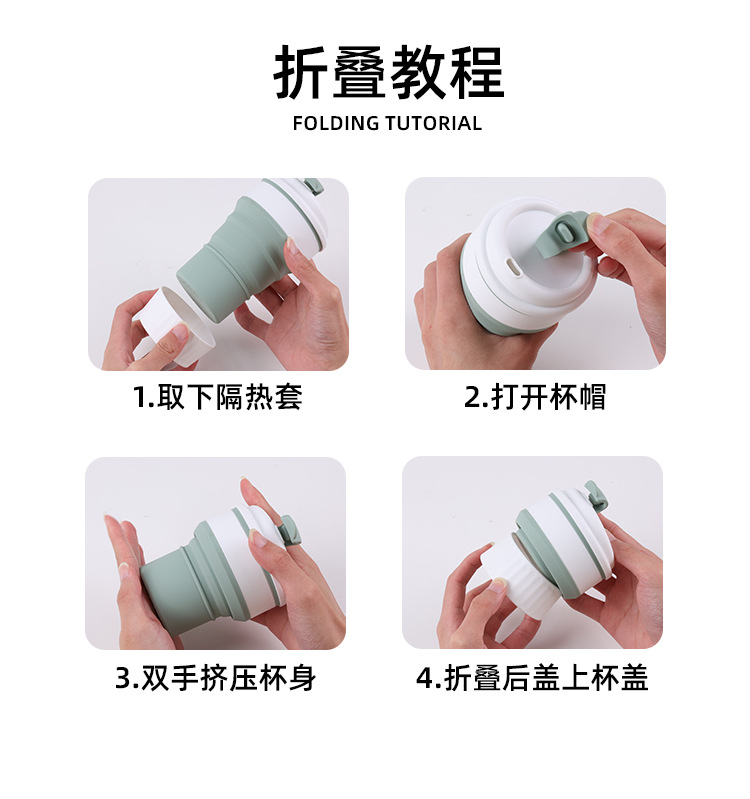 折叠教程

FOLDING TUTORIAL

1.取下隔热套

2.打开杯帽

3.双手挤压杯身

4.折叠后盖上杯盖