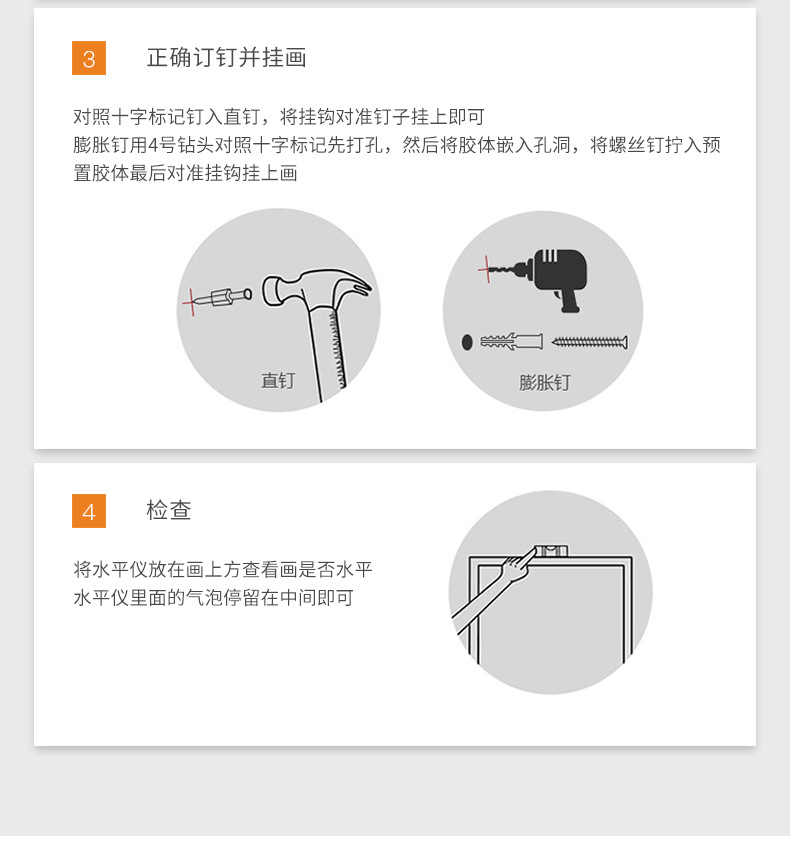 3 正确订钉并挂画

对照十字标记钉入直钉，将挂钩对准钉子挂上即可
膨胀钉用4号钻头对照十字标记先打孔，然后将胶体嵌入孔洞，将螺丝钉拧入预置胶体最后对准挂钩挂上画

直钉

膨胀钉

4 检查

将水平仪放在画上方查看画是否水平
水平仪里面的气泡停留在中间即可