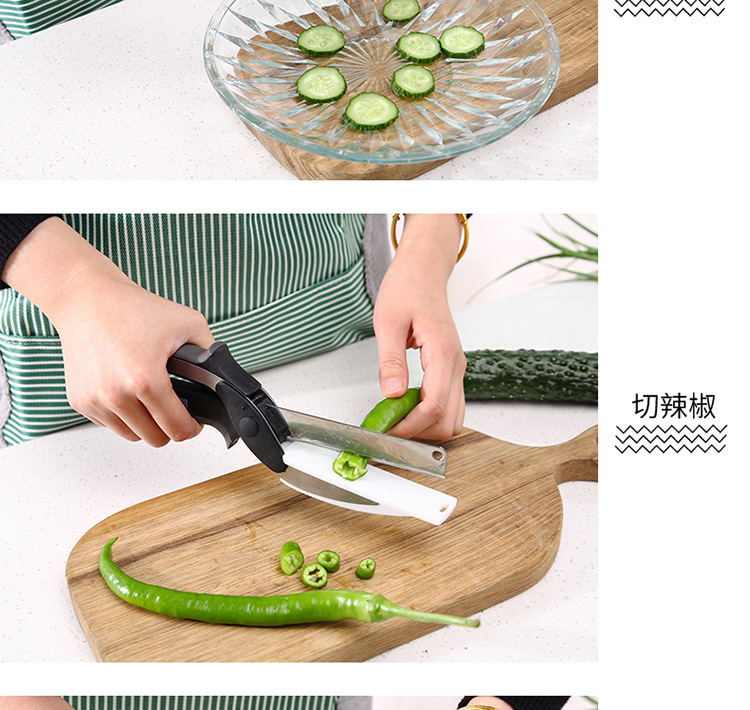 切辣椒