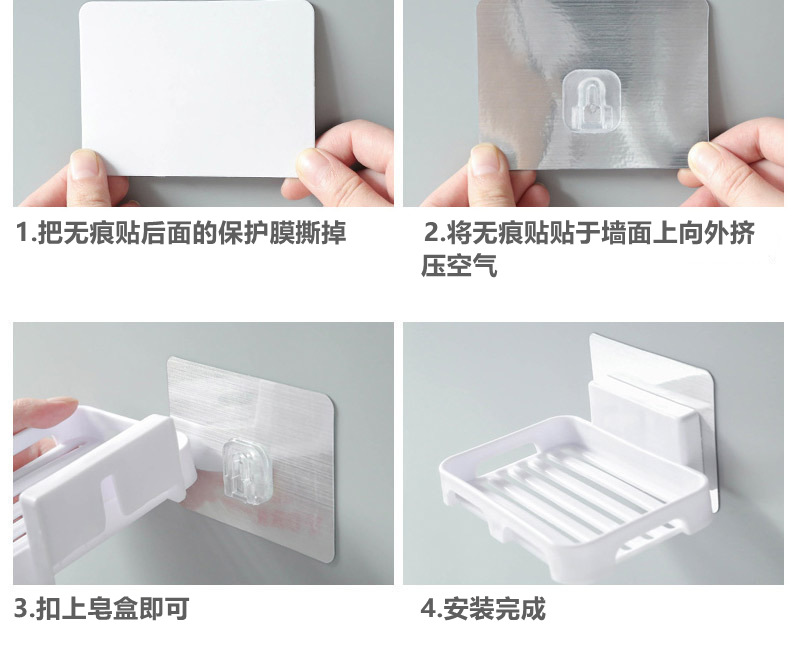 1.把无痕贴后面的保护膜撕掉

2.将无痕贴贴于墙面上向外挤压空气

3.扣上皂盒即可

4.安装完成