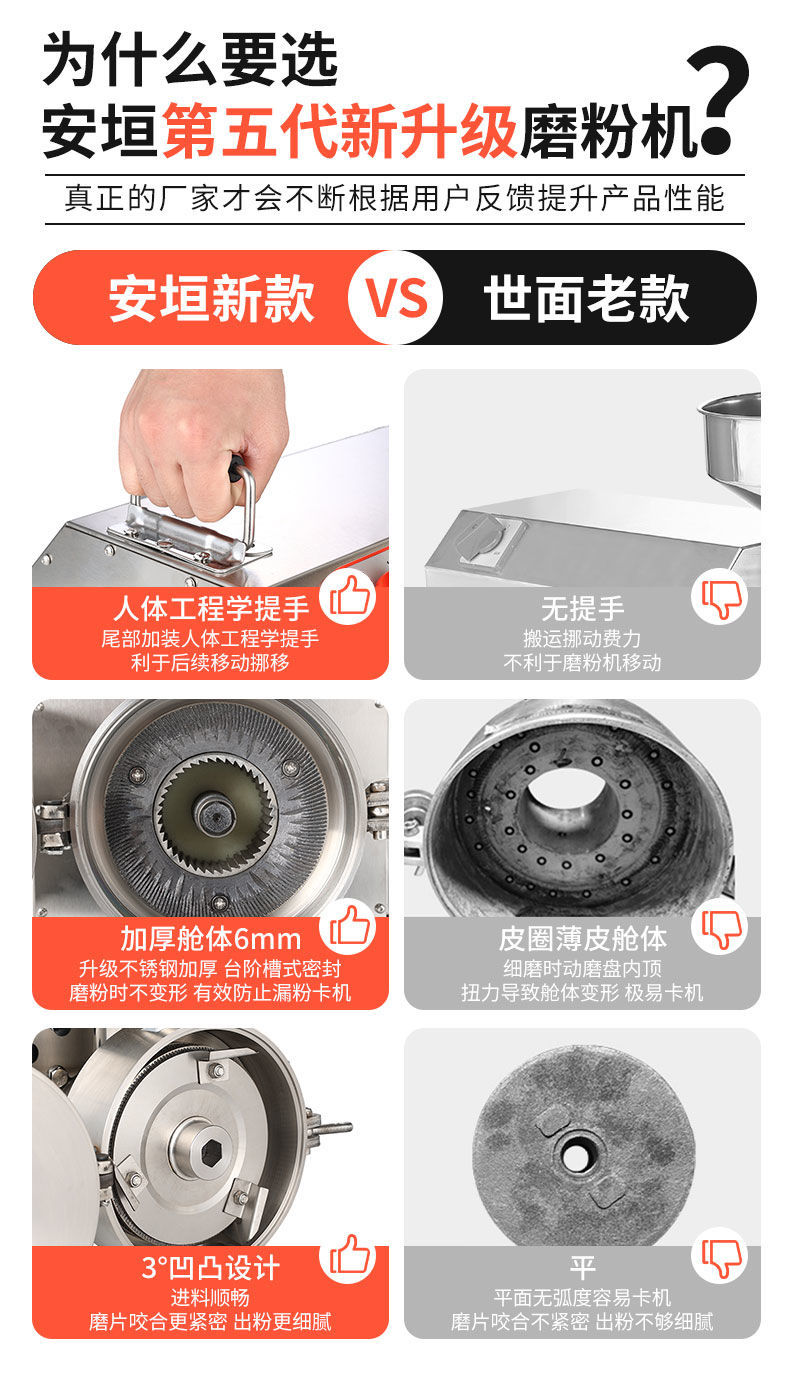 为什么要选
安垣第五代新升级磨粉机？

真正的厂家才会不断根据用户反馈提升产品性能

安垣新款 VS 世面老款

人体工程学提手
尾部加装人体工程学提手
利于后续移动挪移

无提手
搬运挪动费力
不利于磨粉机移动

加厚舱体6mm
升级不锈钢加厚 台阶槽式密封
磨粉时不变形 有效防止漏粉卡机

皮圈薄皮舱体
细磨时动磨盘内顶
扭力导致舱体变形 极易卡机

3°凹凸设计
进料顺畅
磨片咬合更紧密 出粉更细腻

平
平面无弧度容易卡机
磨片咬合不紧密 出粉不够细腻