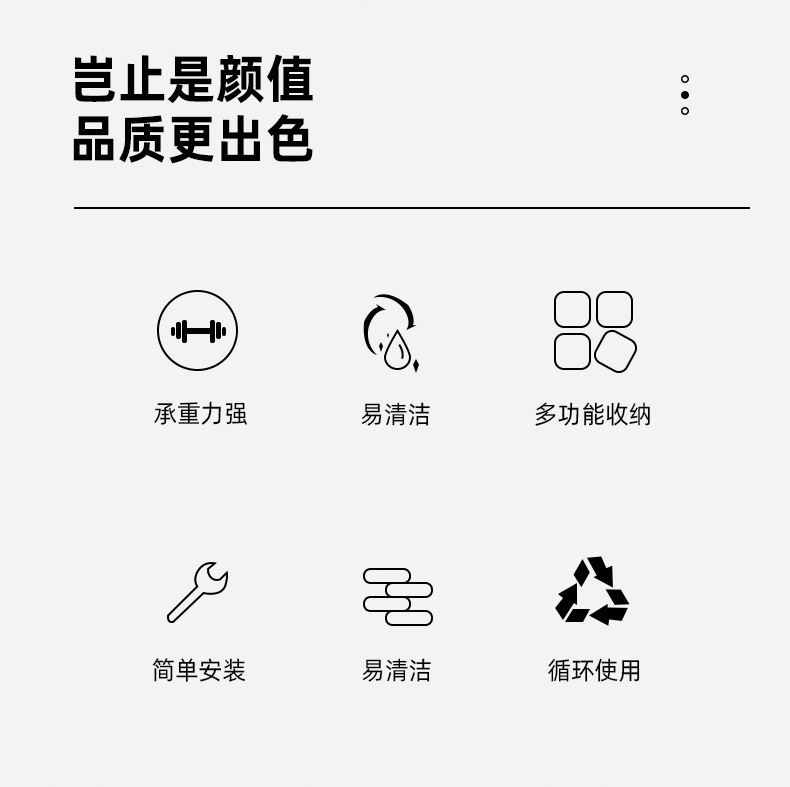 岂止是颜值
品质更出色

承重力强

易清洁

多功能收纳

简单安装

易清洁

循环使用