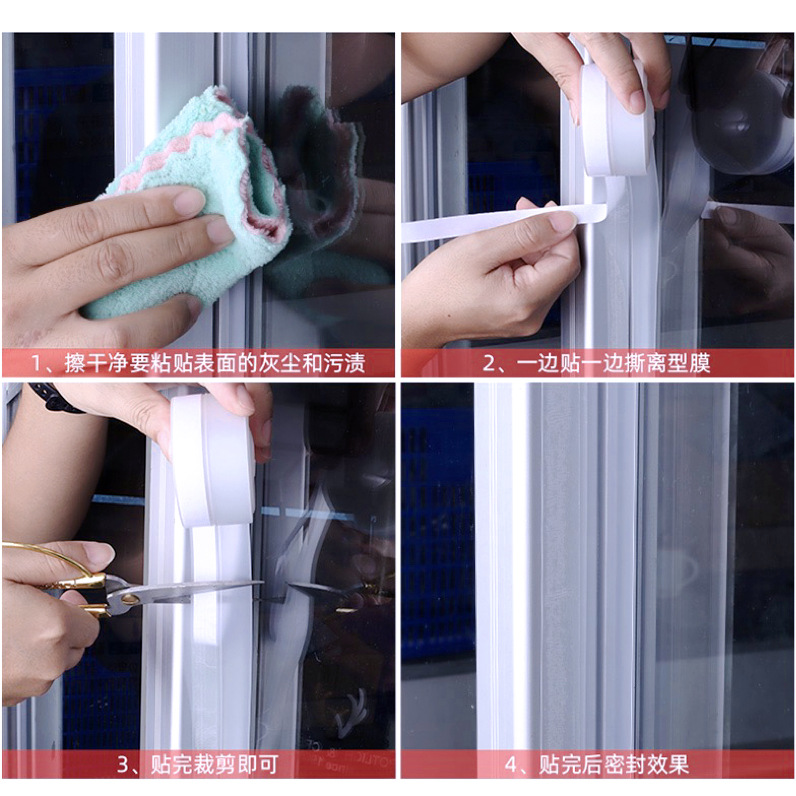 1、擦干净要粘贴表面的灰尘和污渍

2、一边贴一边撕离型膜

3、贴完裁剪即可

4、贴完后密封效果