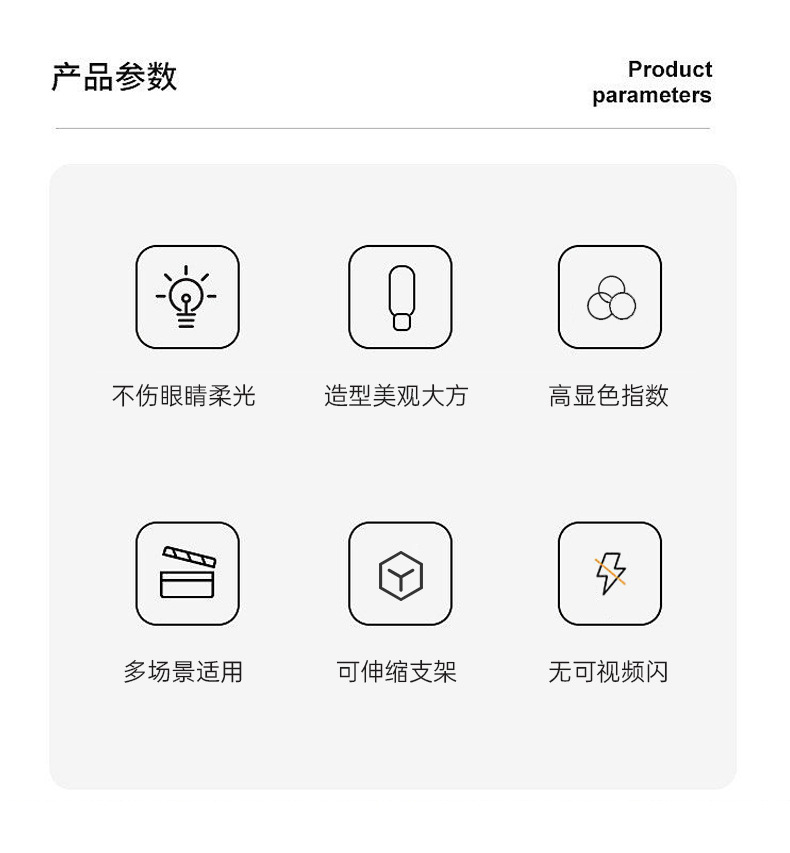 产品参数

Product
parameters

不伤眼睛柔光

造型美观大方

高显色指数

多场景适用

可伸缩支架

无可视频闪