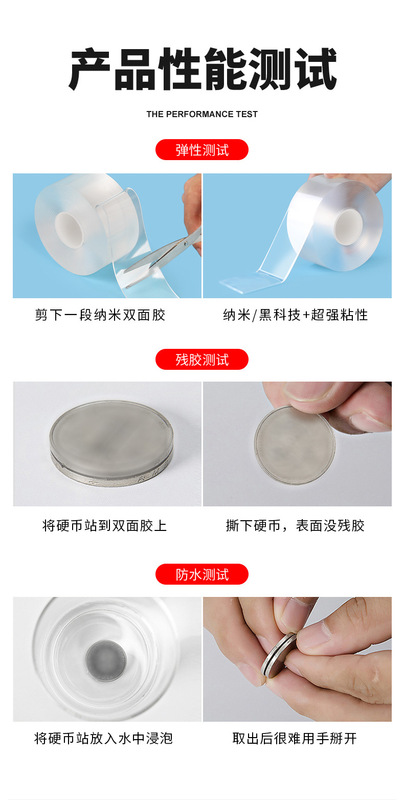 产品性能测试

THE PERFORMANCE TEST

弹性测试

剪下一段纳米双面胶

纳米/黑科技+超强粘性

残胶测试

将硬币站到双面胶上

撕下硬币，表面没残胶

防水测试

将硬币站放入水中浸泡

取出后很难用手掰开