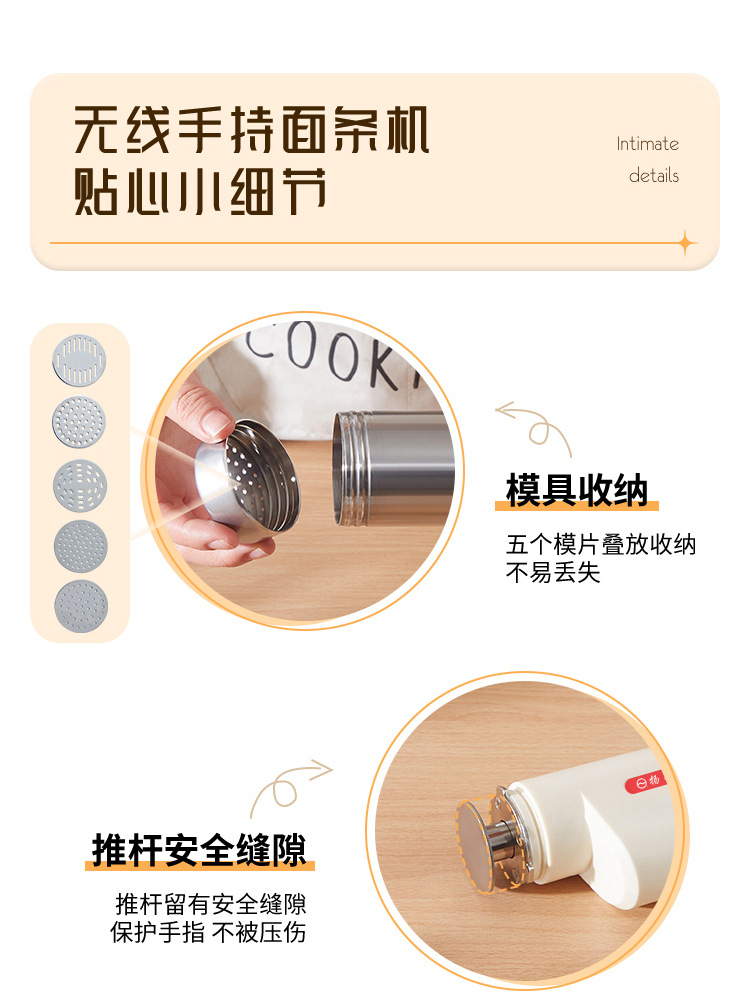 无线手持面条机
贴心小细节

Intimate
details

COOK

模具收纳

五个模片叠放收纳
不易丢失

推杆安全缝隙

推杆留有安全缝隙
保护手指 不被压伤