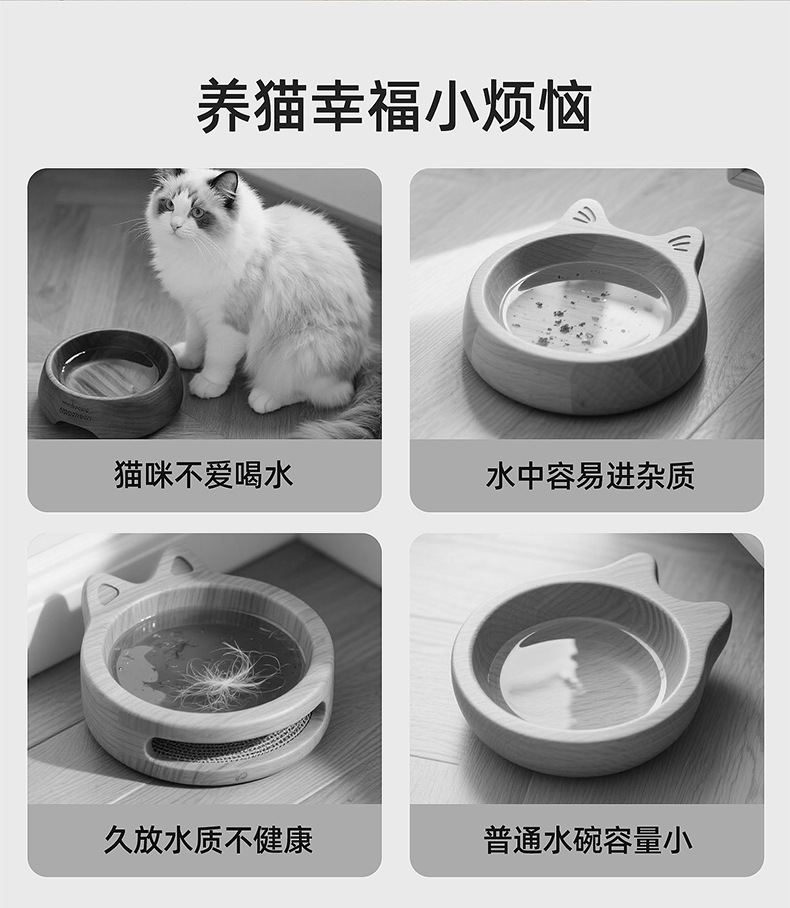 养猫幸福小烦恼

猫咪不爱喝水

水中容易进杂质

久放水质不健康

普通水碗容量小