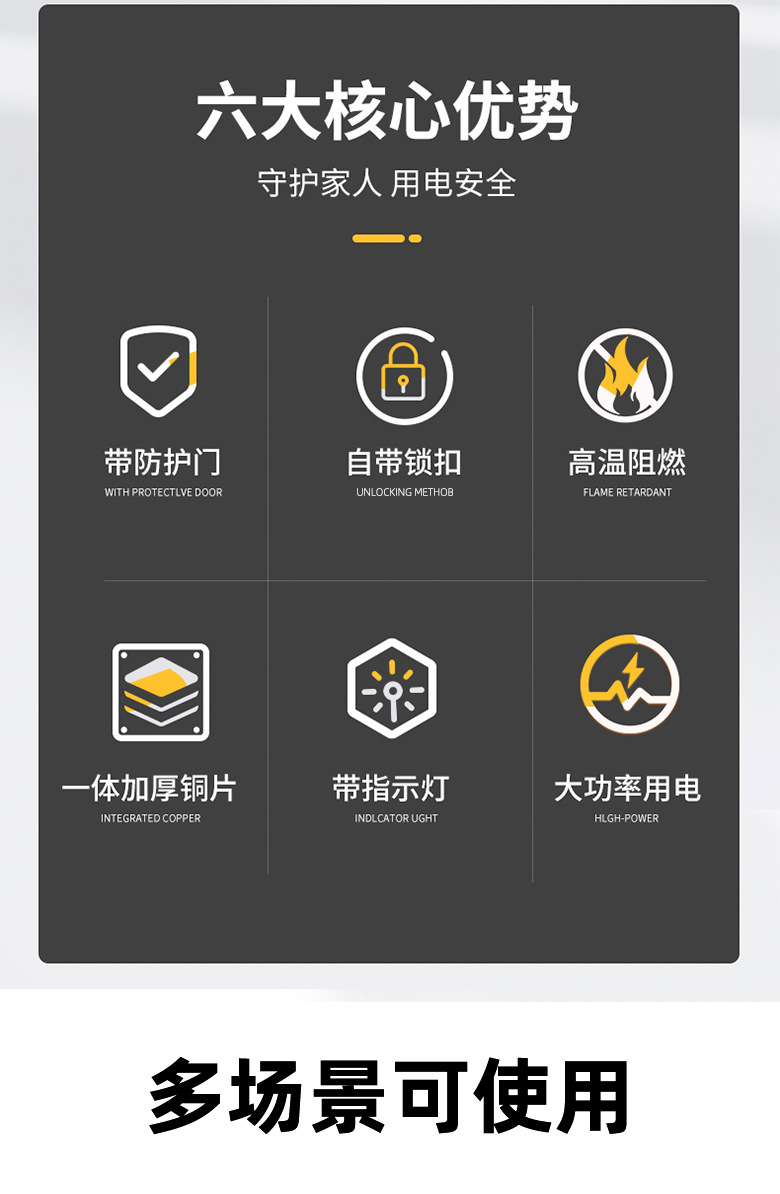 六大核心优势

守护家人 用电安全

带防护门
WITH PROTECTLVE DOOR

自带锁扣
UNLOCKING METHOB

高温阻燃
FLAME RETARDANT

一体加厚铜片
INTEGRATED COPPER

带指示灯
INDLCATOR UGHT

大功率用电
HLGH-POWER

多场景可使用