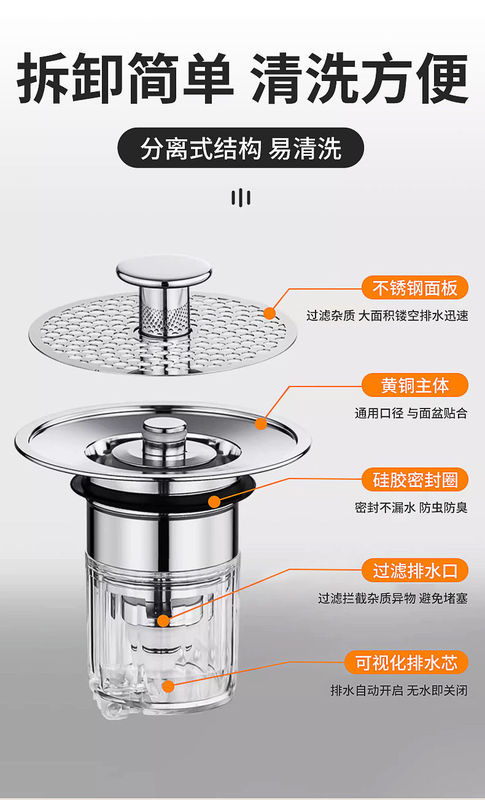 拆卸简单 清洗方便

分离式结构 易清洗

不锈钢面板
过滤杂质 大面积镂空排水迅速

黄铜主体
通用口径 与面盆贴合

硅胶密封圈
密封不漏水 防虫防臭

过滤排水口
过滤拦截杂质异物 避免堵塞

可视化排水芯
排水自动开启 无水即关闭