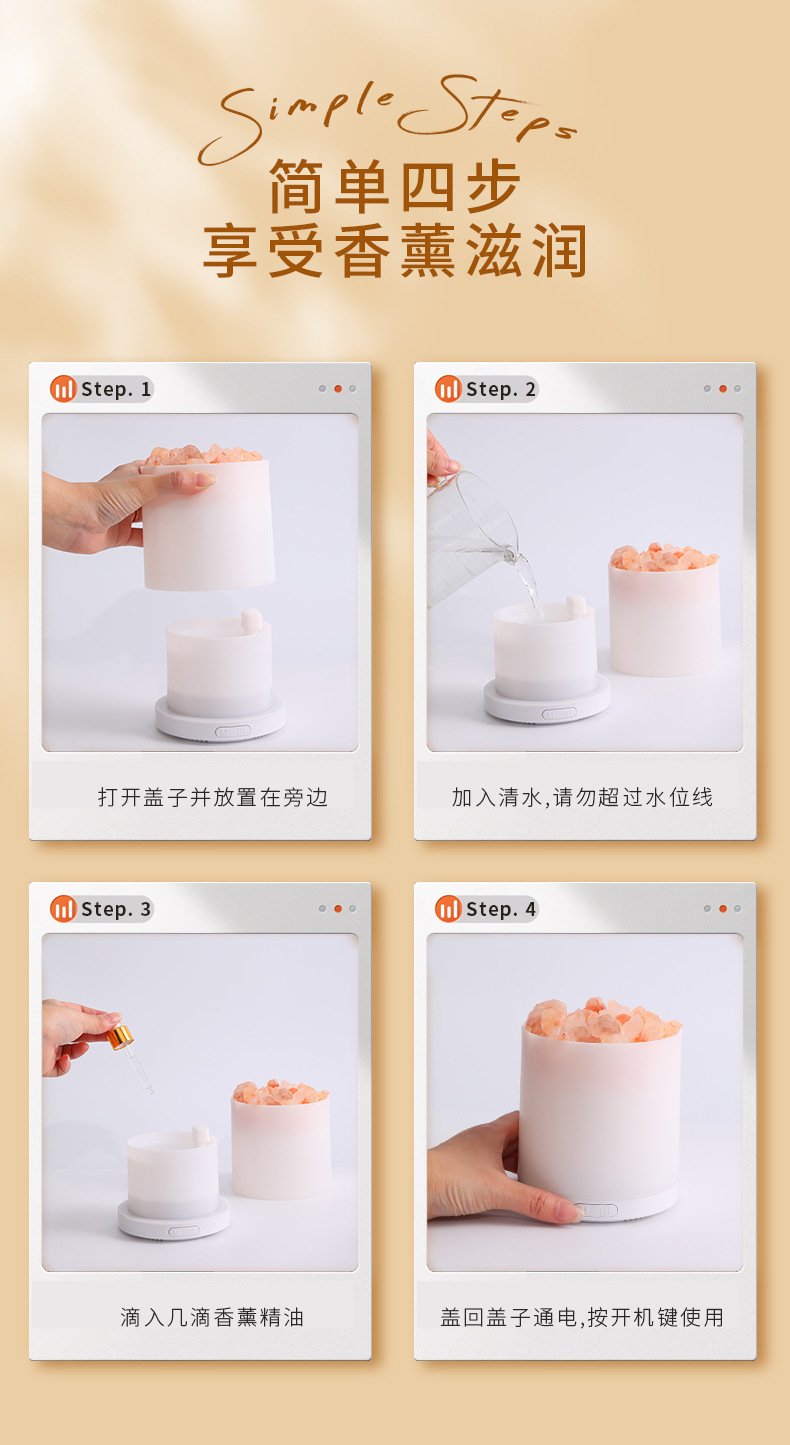 Simple Steps
简单四步
享受香薰滋润

Step. 1
打开盖子并放置在旁边

Step. 2
加入清水,请勿超过水位线

Step. 3
滴入几滴香薰精油

Step. 4
盖回盖子通电,按开机键使用