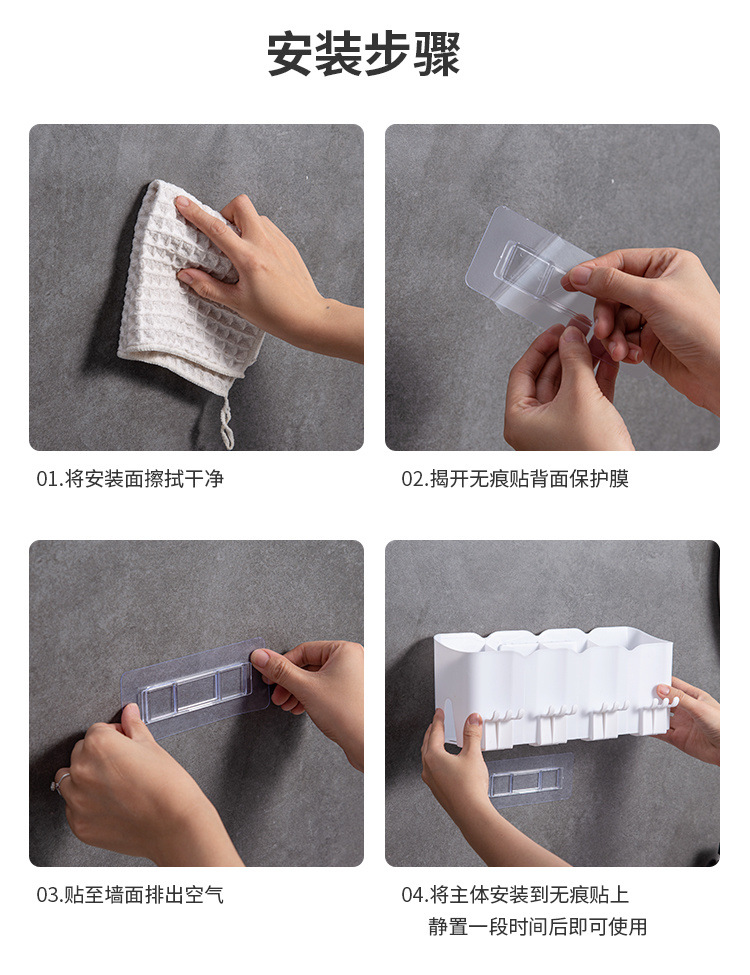 安装步骤

01.将安装面擦拭干净

02.揭开无痕贴背面保护膜

03.贴至墙面排出空气

04.将主体安装到无痕贴上
静置一段时间后即可使用