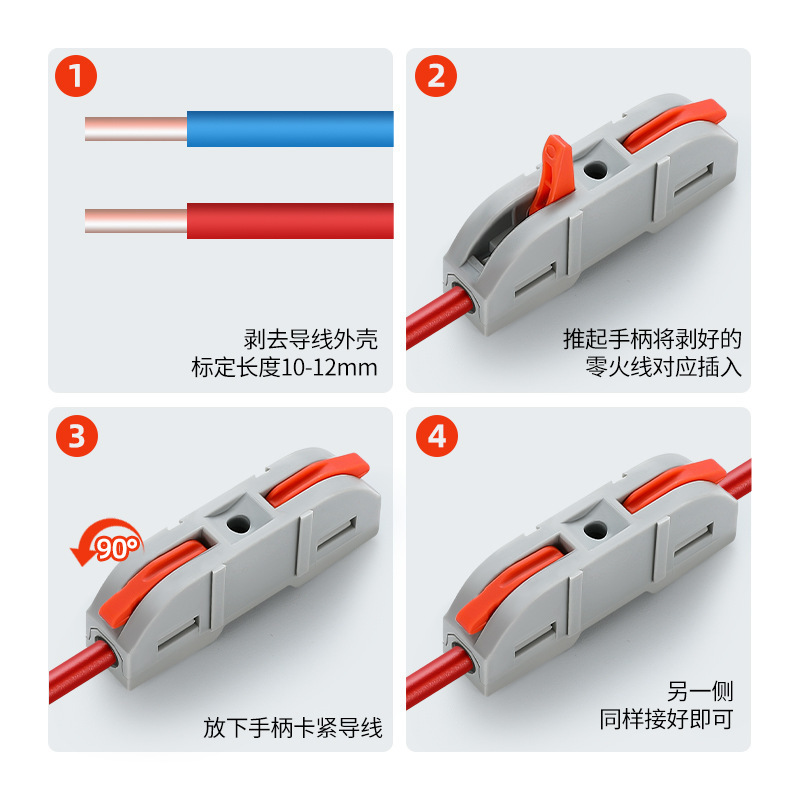 1

剥去导线外壳
标定长度10-12mm

2

推起手柄将剥好的
零火线对应插入

3

90°

放下手柄卡紧导线

4

另一侧
同样接好即可