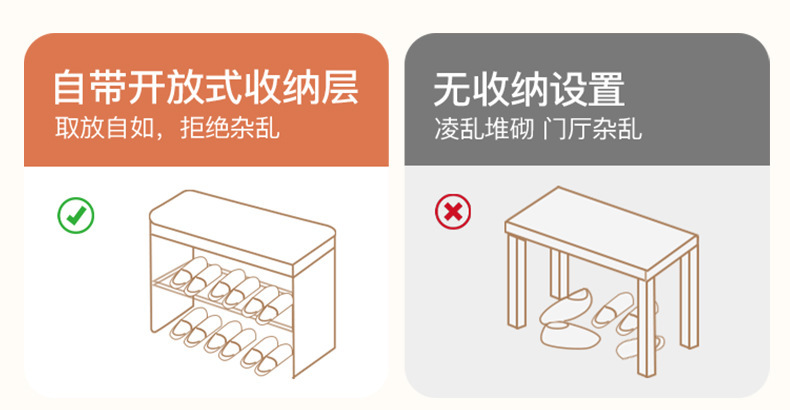 自带开放式收纳层
取放自如，拒绝杂乱

无收纳设置
凌乱堆砌 门厅杂乱