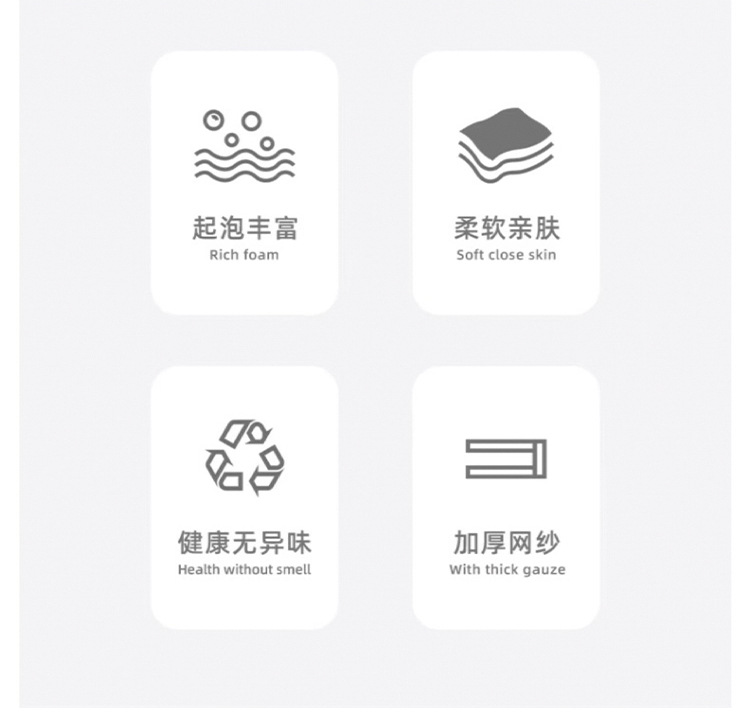 起泡丰富
Rich foam

柔软亲肤
Soft close skin

健康无异味
Health without smell

加厚网纱
With thick gauze