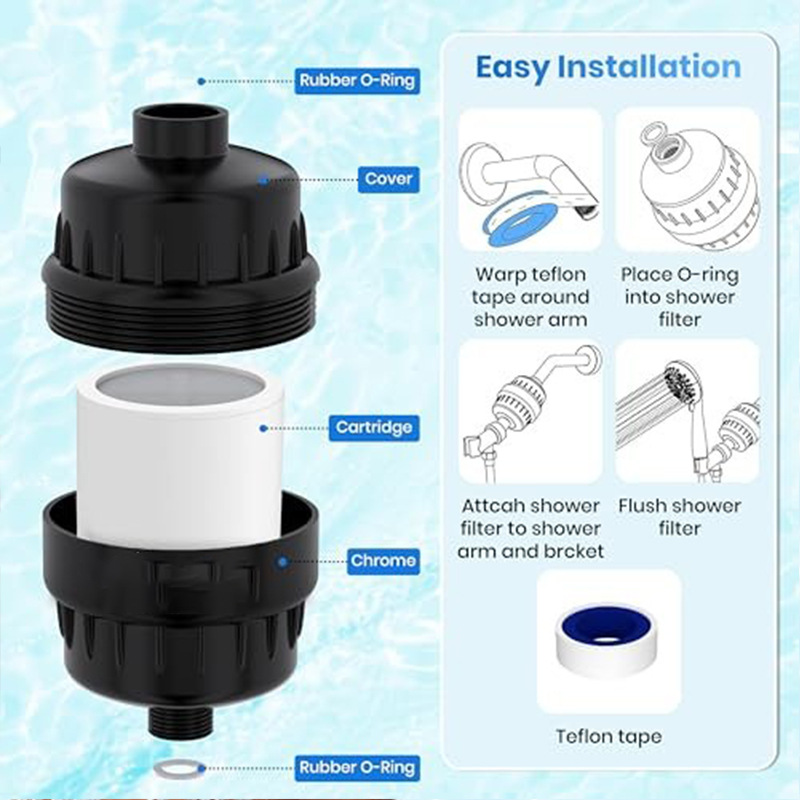 Rubber O-Ring

Cover

Cartridge

Chrome

Rubber O-Ring

Easy Installation

Warp teflon tape around shower arm

Place O-ring into shower filter

Attcah shower filter to shower arm and brcket

Flush shower filter

Teflon tape