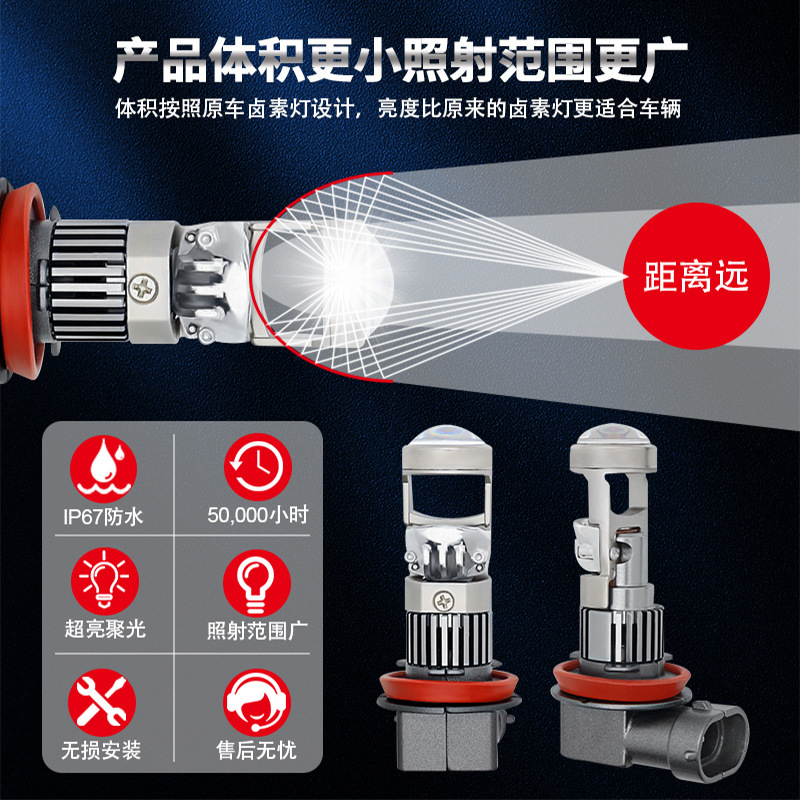 产品体积更小照射范围更广

体积按照原车卤素灯设计，亮度比原来的卤素灯更适合车辆

距离远

IP67防水

50,000小时

超亮聚光

照射范围广

无损安装

售后无忧