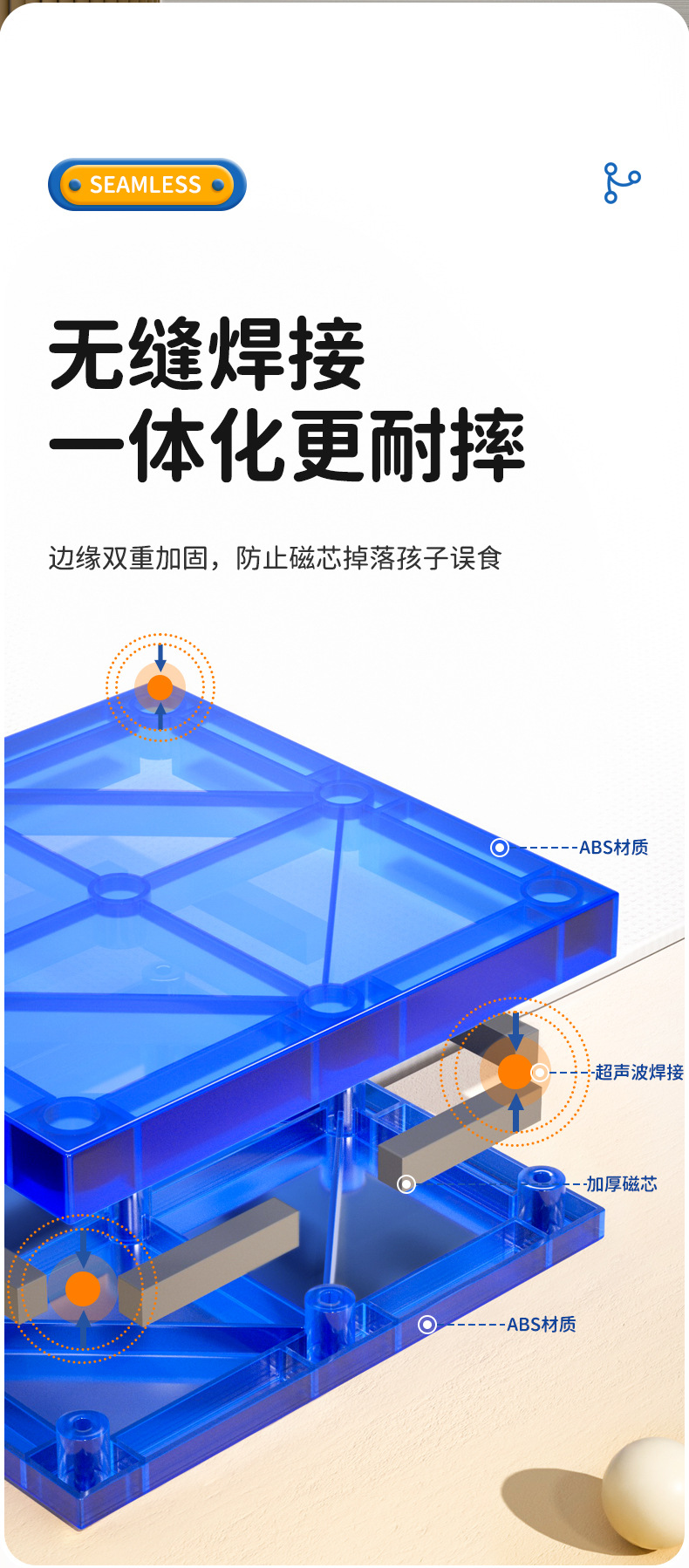 SEAMLESS

无缝焊接
一体化更耐摔

边缘双重加固，防止磁芯掉落孩子误食

ABS材质

超声波焊接

加厚磁芯

ABS材质