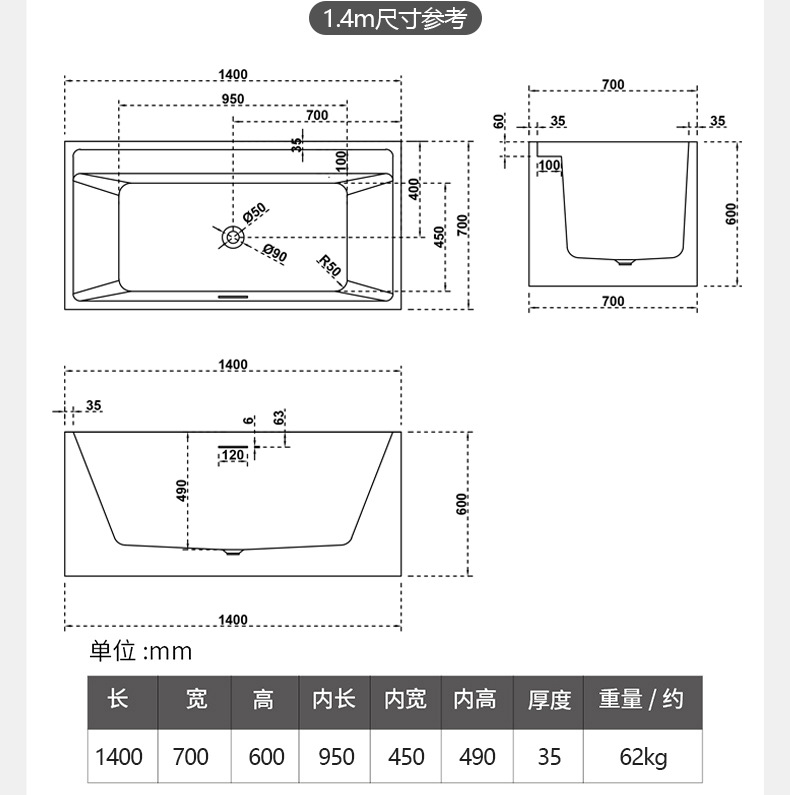 1.4m尺寸参考

1400
950
700
35
100
400
450
700
Ø50
Ø90
R50

700
60
35
35
100
600
700

1400
35
6
63
120
490
600
1400

单位 :mm

| 长 | 宽 | 高 | 内长 | 内宽 | 内高 | 厚度 | 重量 / 约 |
|---|---|---|---|---|---|---|---|
| 1400 | 700 | 600 | 950 | 450 | 490 | 35 | 62kg |