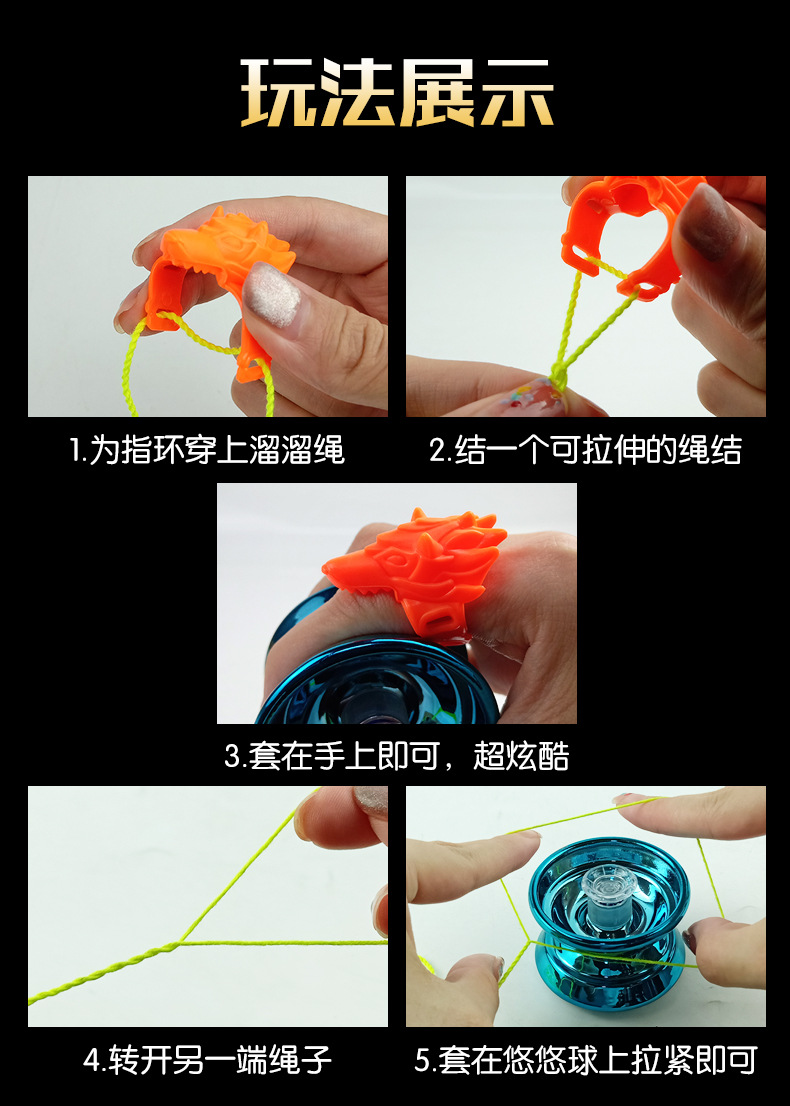 玩法展示

1.为指环穿上溜溜绳

2.结一个可拉伸的绳结

3.套在手上即可，超炫酷

4.转开另一端绳子

5.套在悠悠球上拉紧即可