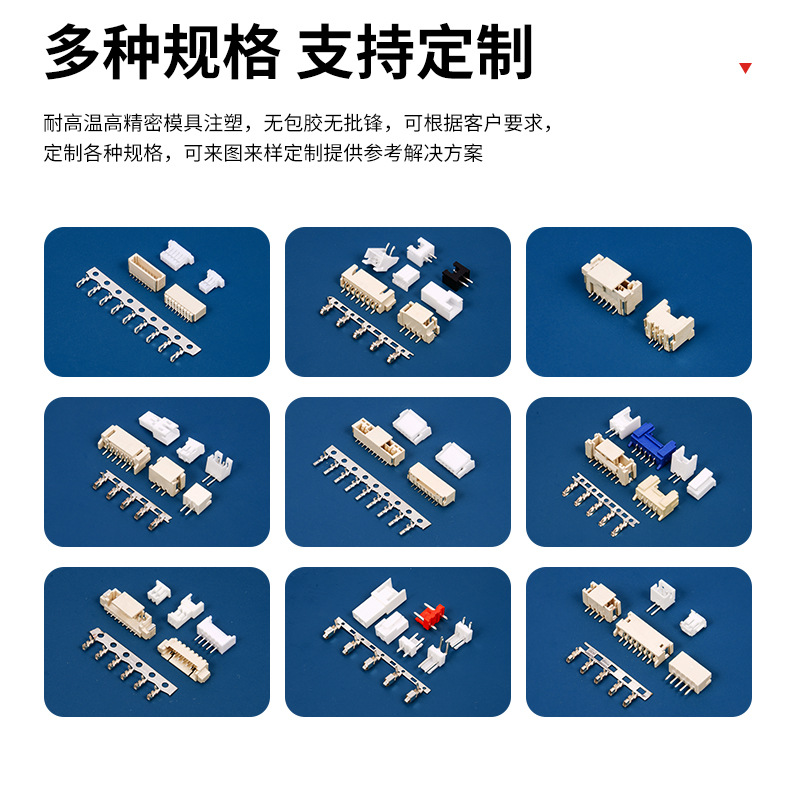 多种规格 支持定制

耐高温高精密模具注塑，无包胶无批锋，可根据客户要求，定制各种规格，可来图来样定制提供参考解决方案